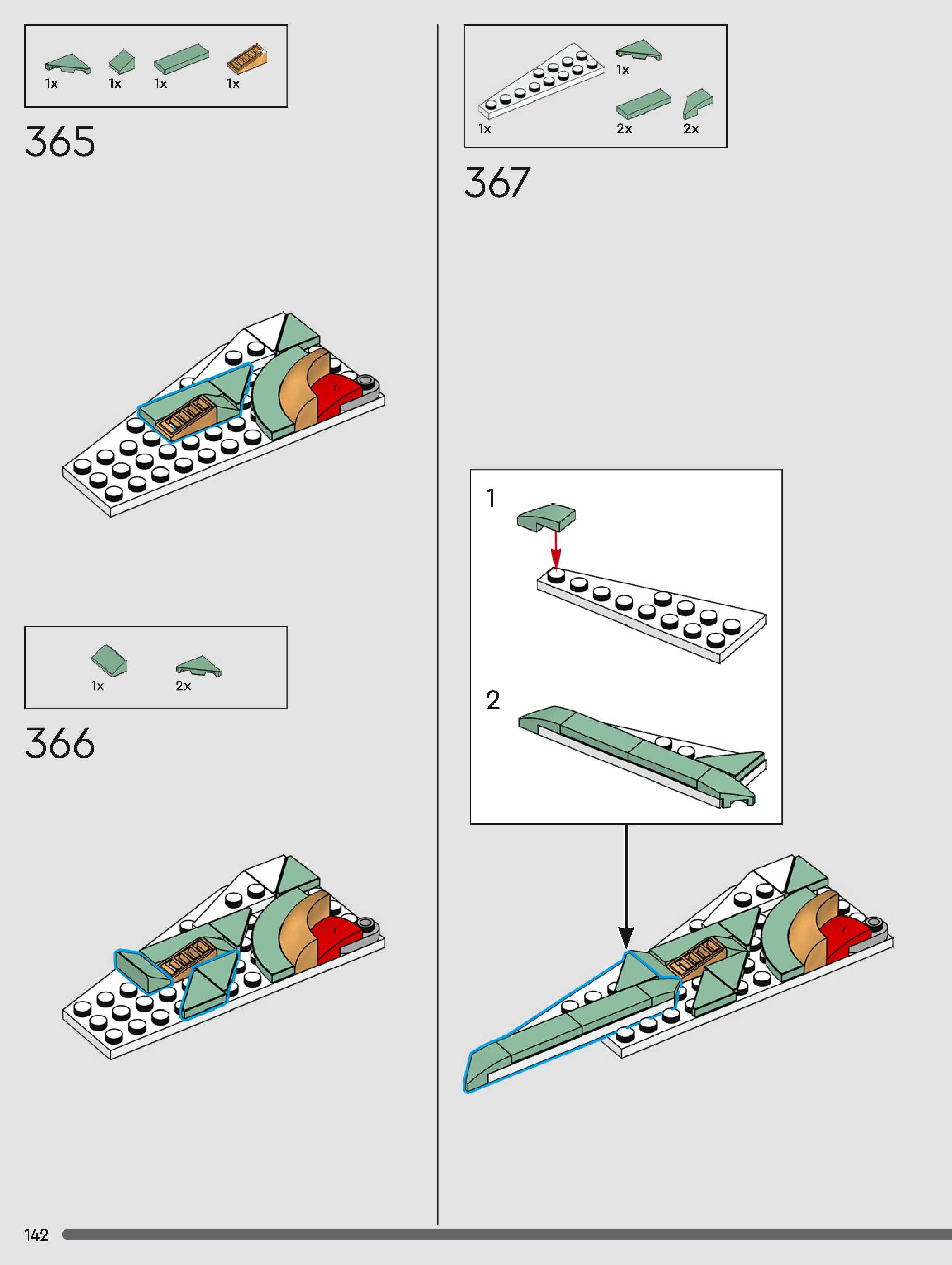 1x 1x 1x 1x

365

1x 2x

366

1x 1x 2x 2x

367

1

2

142