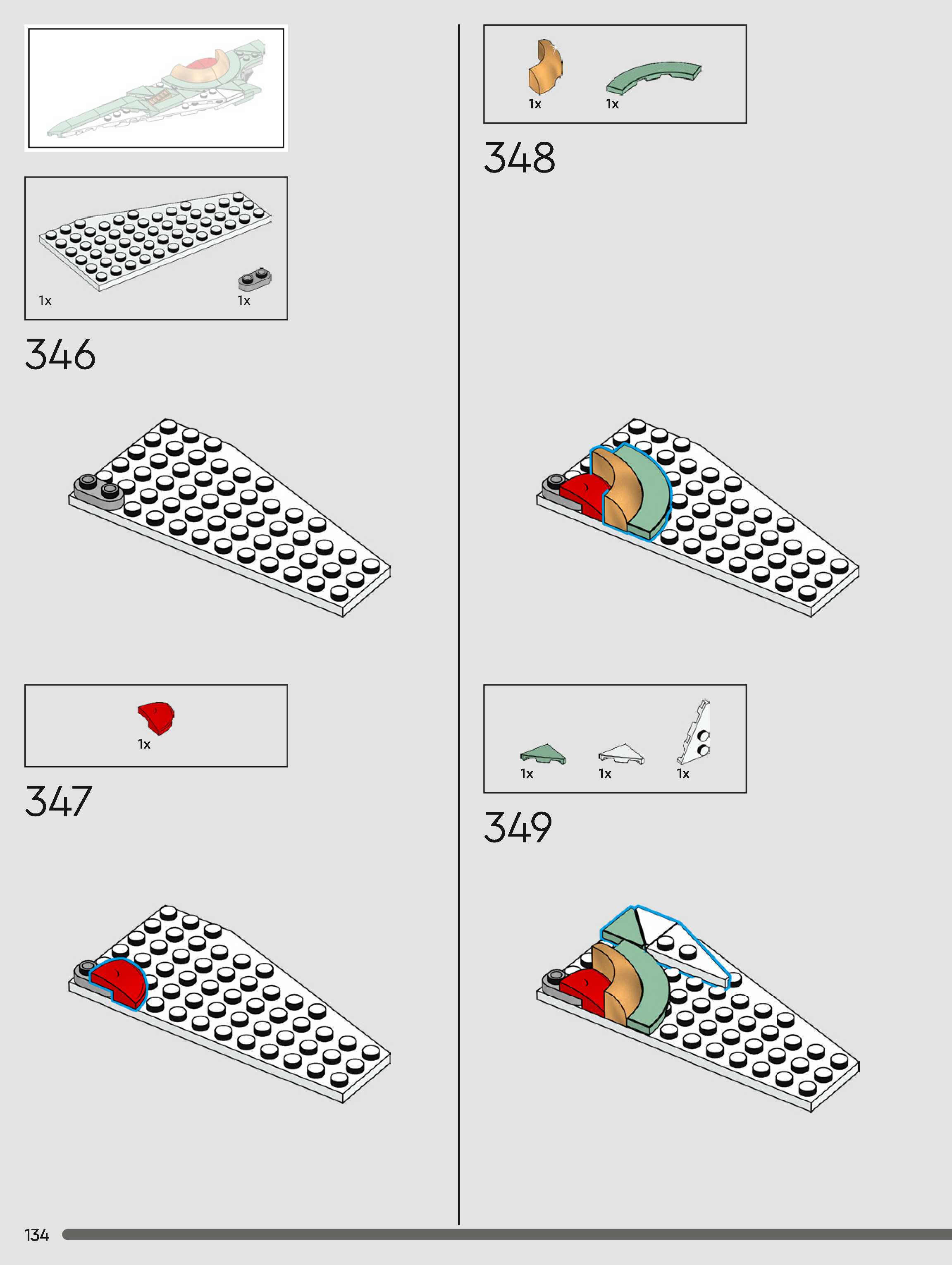 1x 1x

346

1x

347

1x 1x

348

1x 1x 1x

349

134