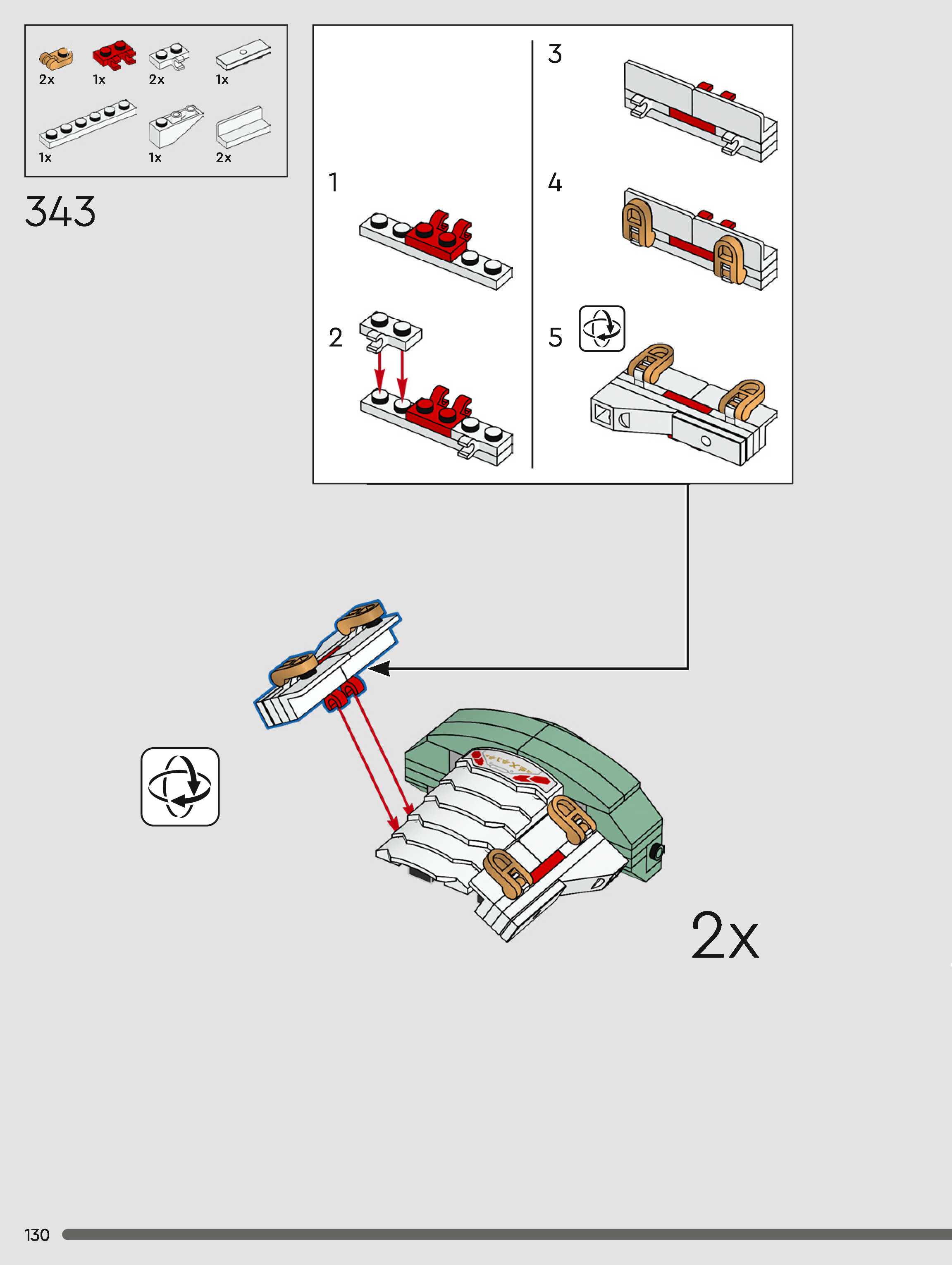 2x 1x 2x 1x

1x 1x 2x

343

1

2

3

4

5

2x

130