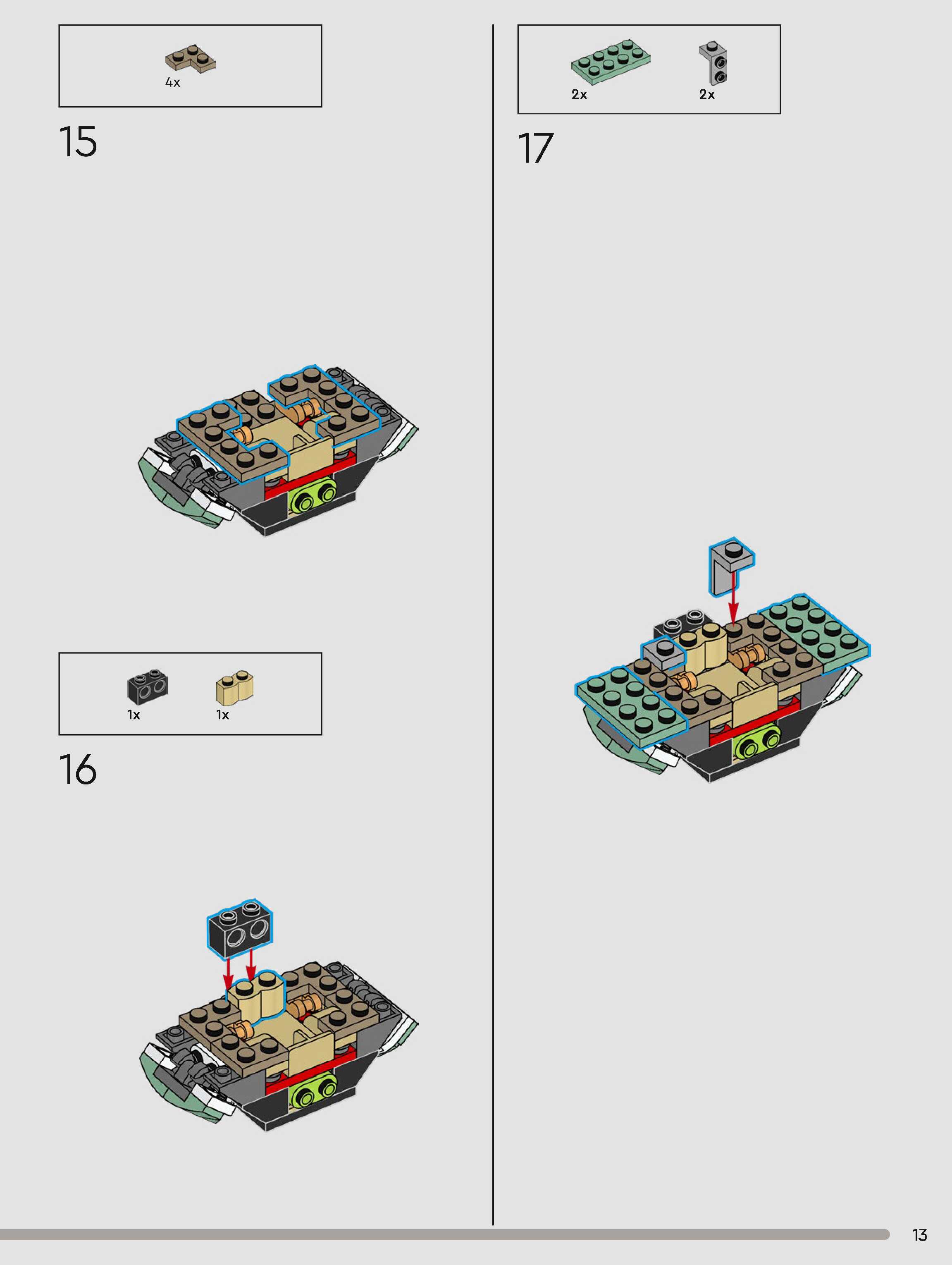 4x

15

1x

1x

16

2x

2x

17

13