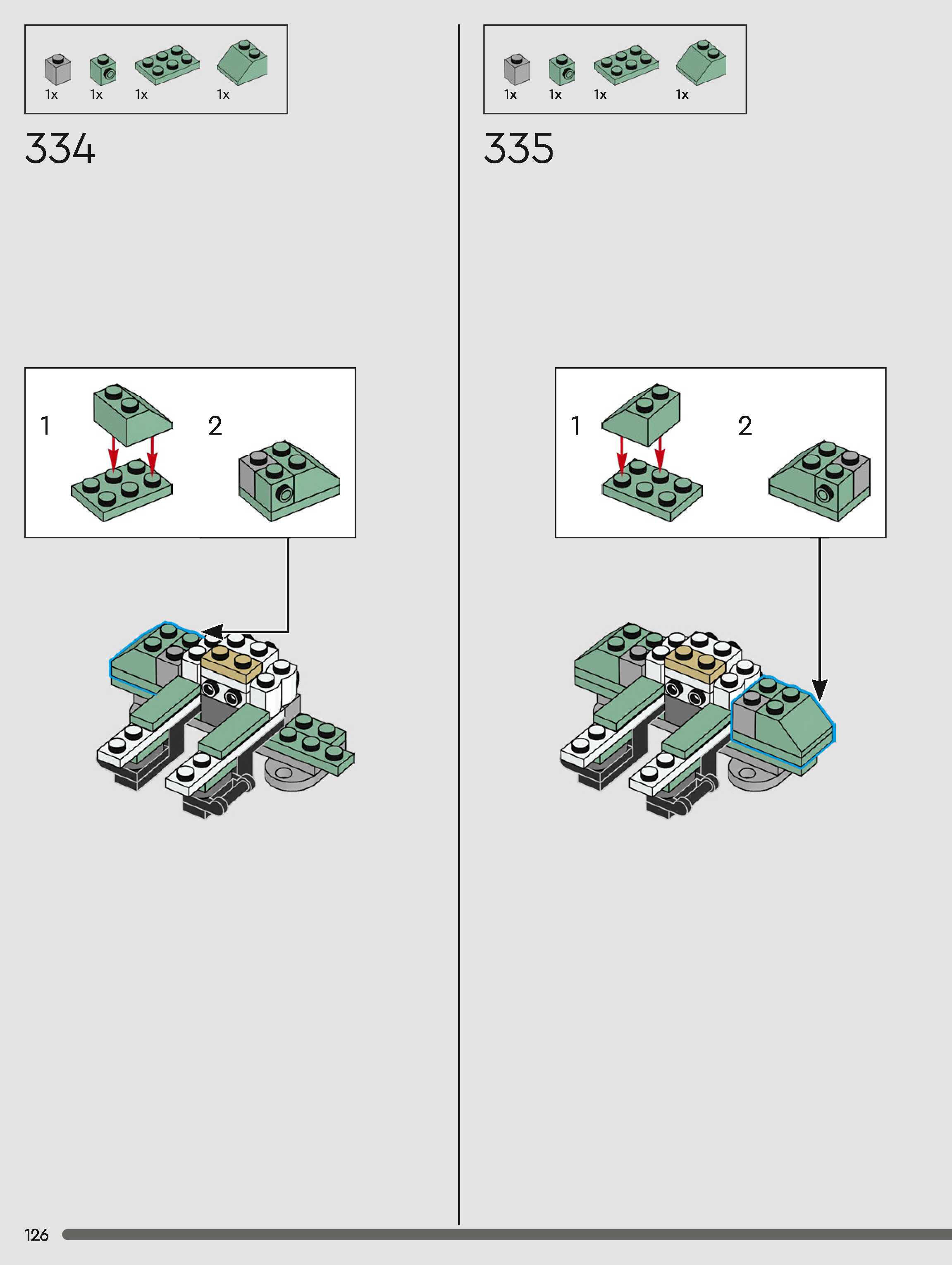 1x 1x 1x 1x

334

1

2

1x 1x 1x 1x

335

1

2

126