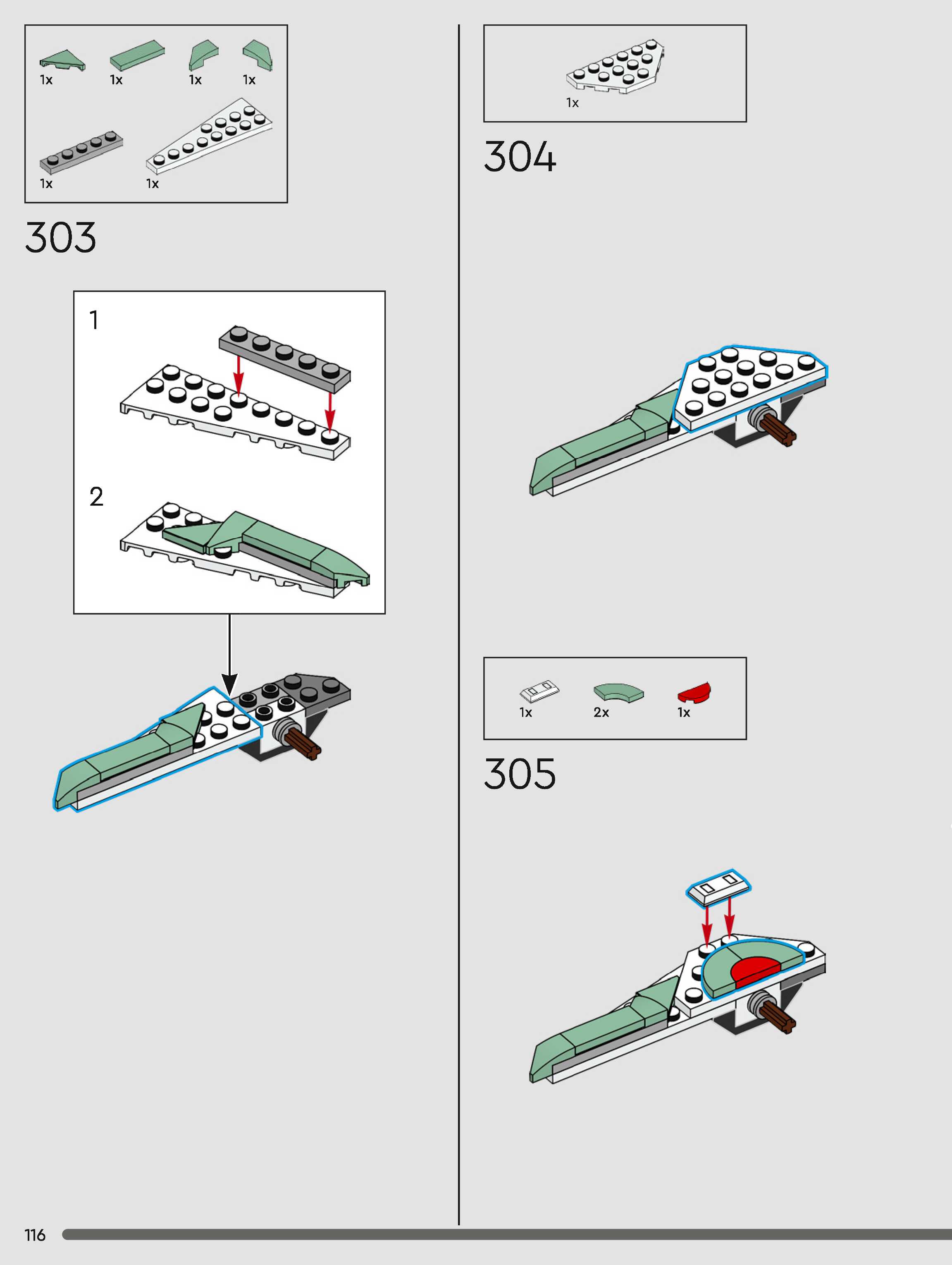 1x 1x 1x 1x

1x 1x

303

1

2

1x

304

1x 2x 1x

305

116