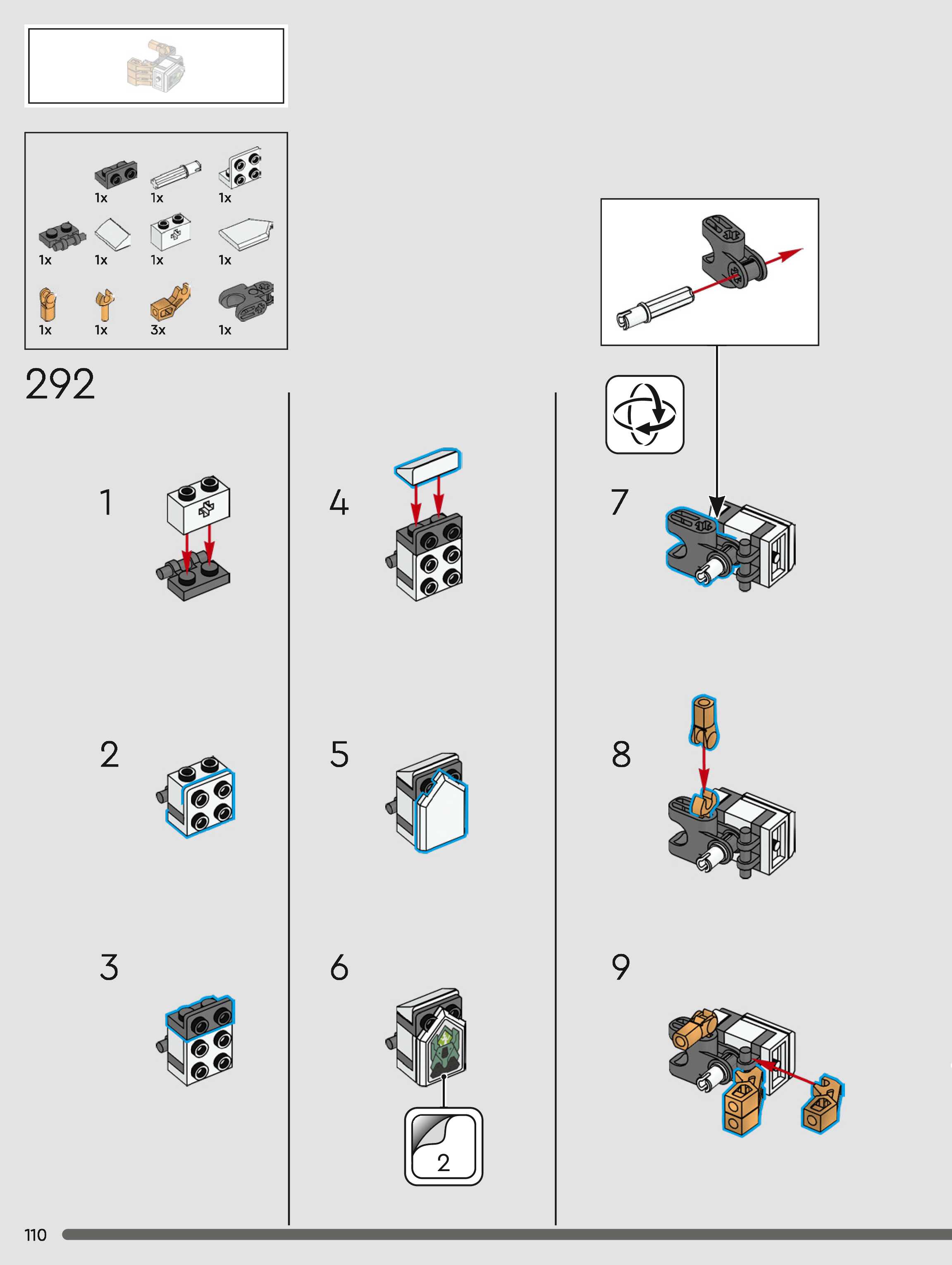 1x 1x 1x
1x 1x 1x 1x
1x 1x 3x 1x

292

1

2

3

4

5

6

2

7

8

9

110