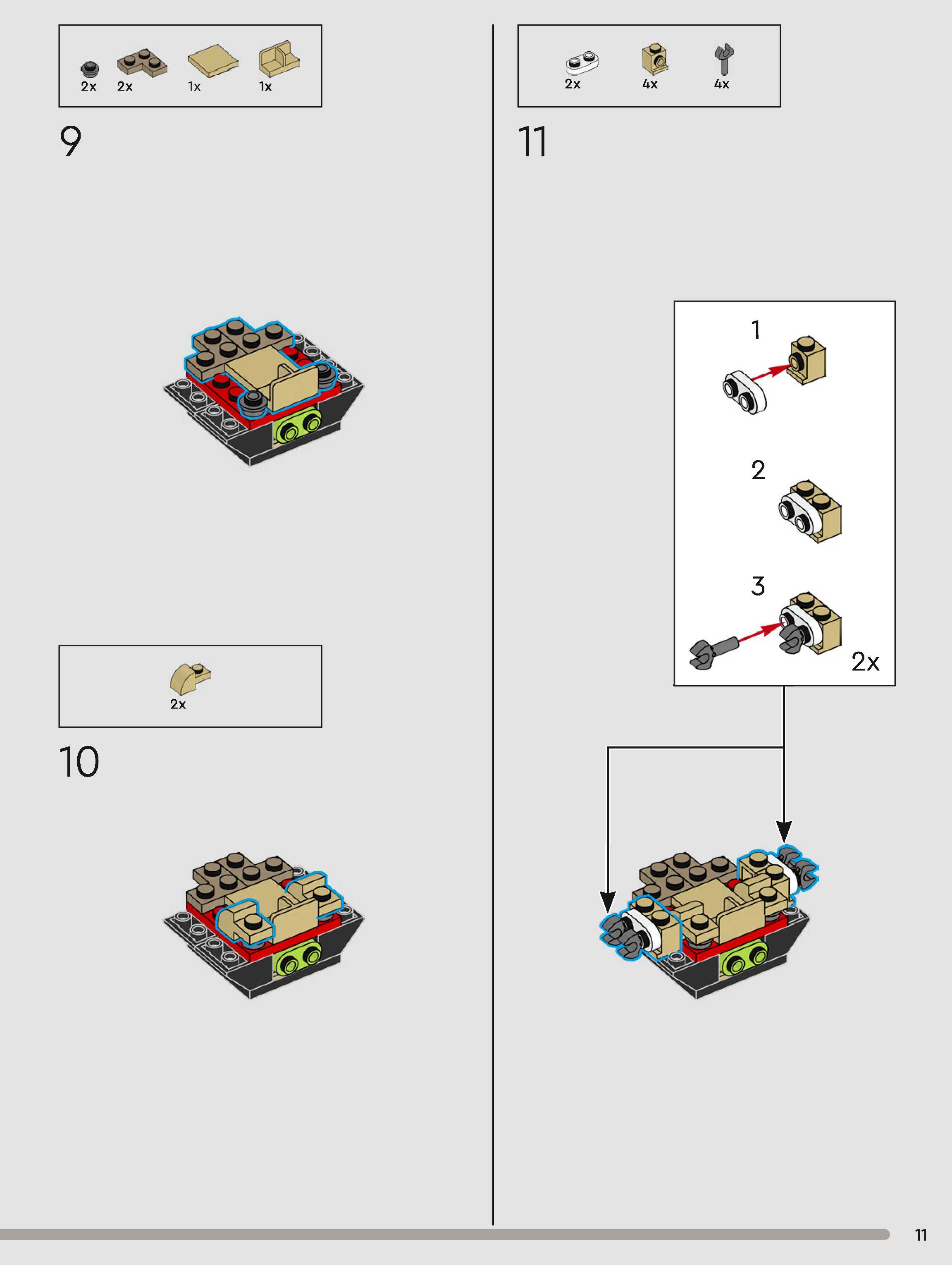 2x 2x 1x 1x

9

2x

10

2x 4x 4x

11

1

2

3

2x

11