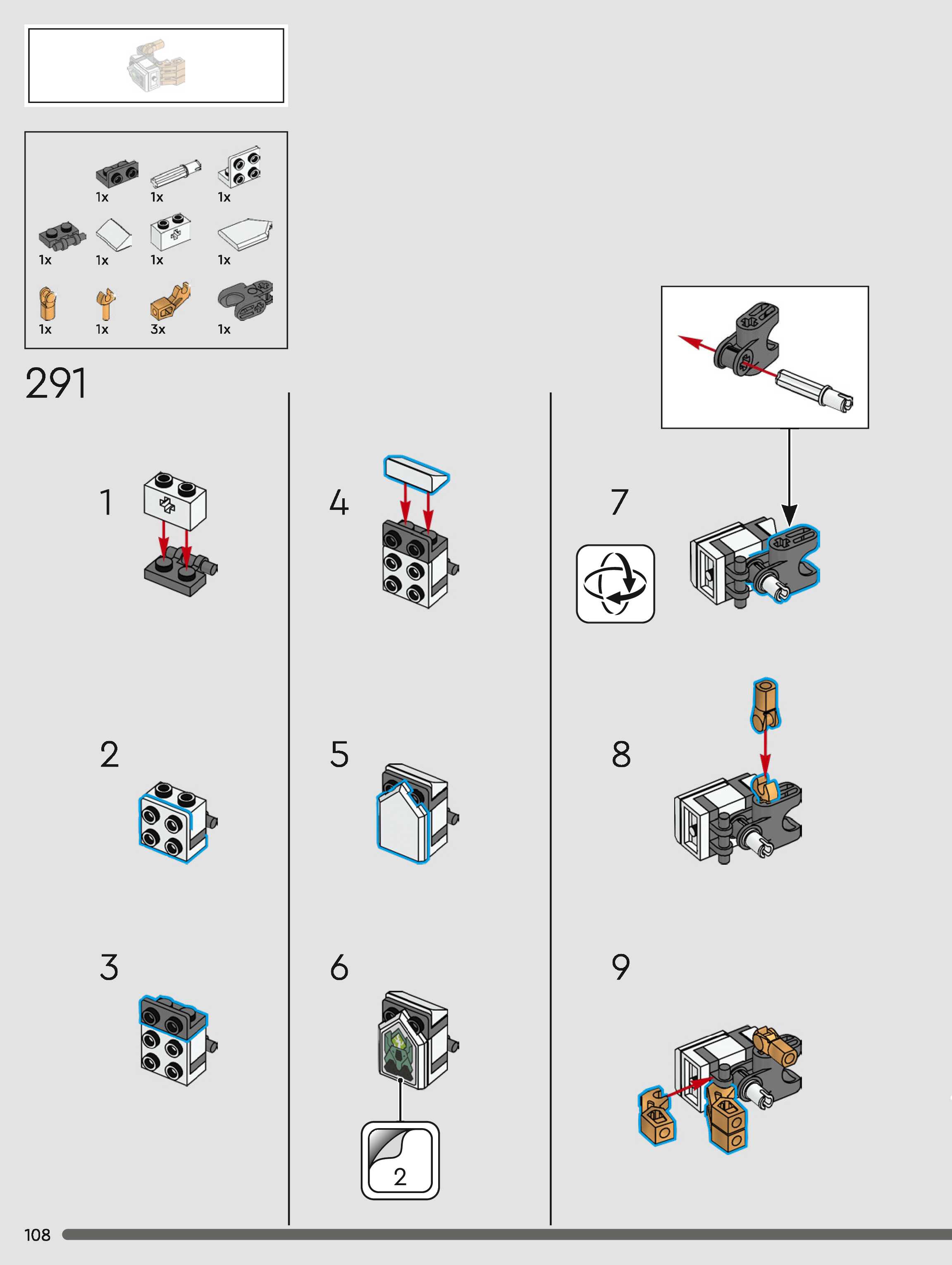 1x 1x 1x
1x 1x 1x 1x
1x 1x 3x 1x

291

1

2

3

4

5

6

2

7

8

9

108