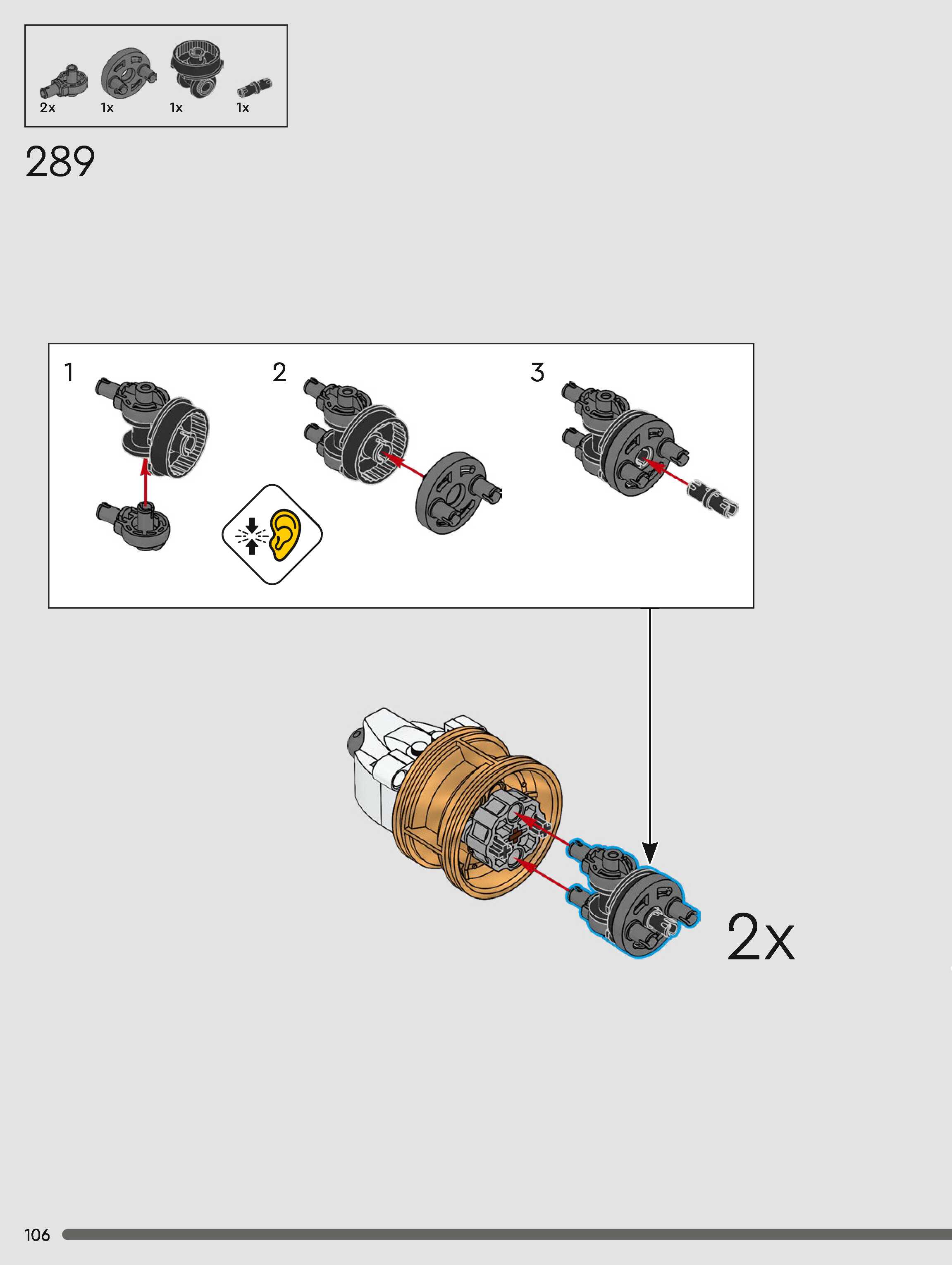 2x 1x 1x 1x

289

1

2

3

2x

106