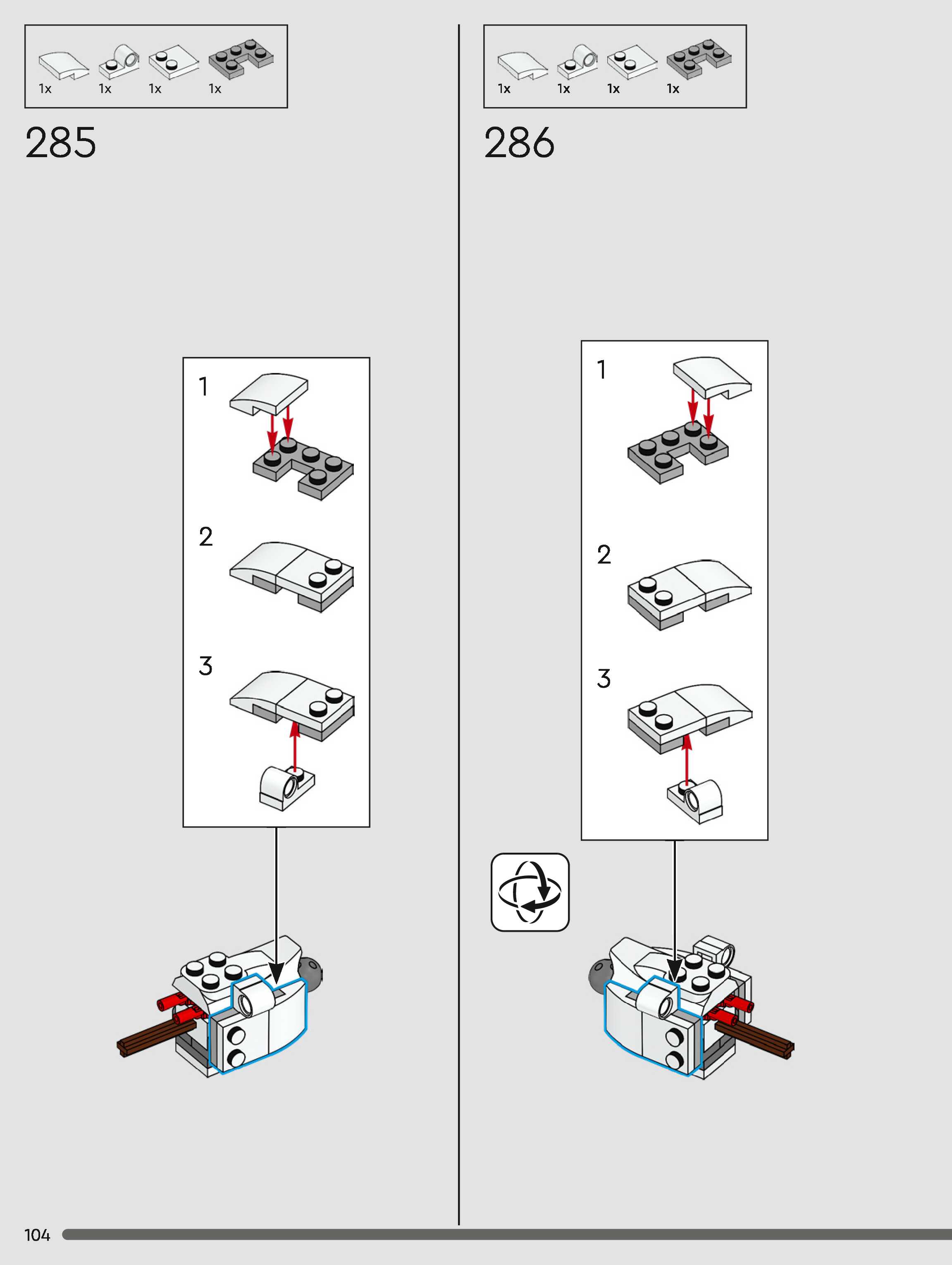 1x 1x 1x 1x

285

1

2

3

1x 1x 1x 1x

286

1

2

3

104