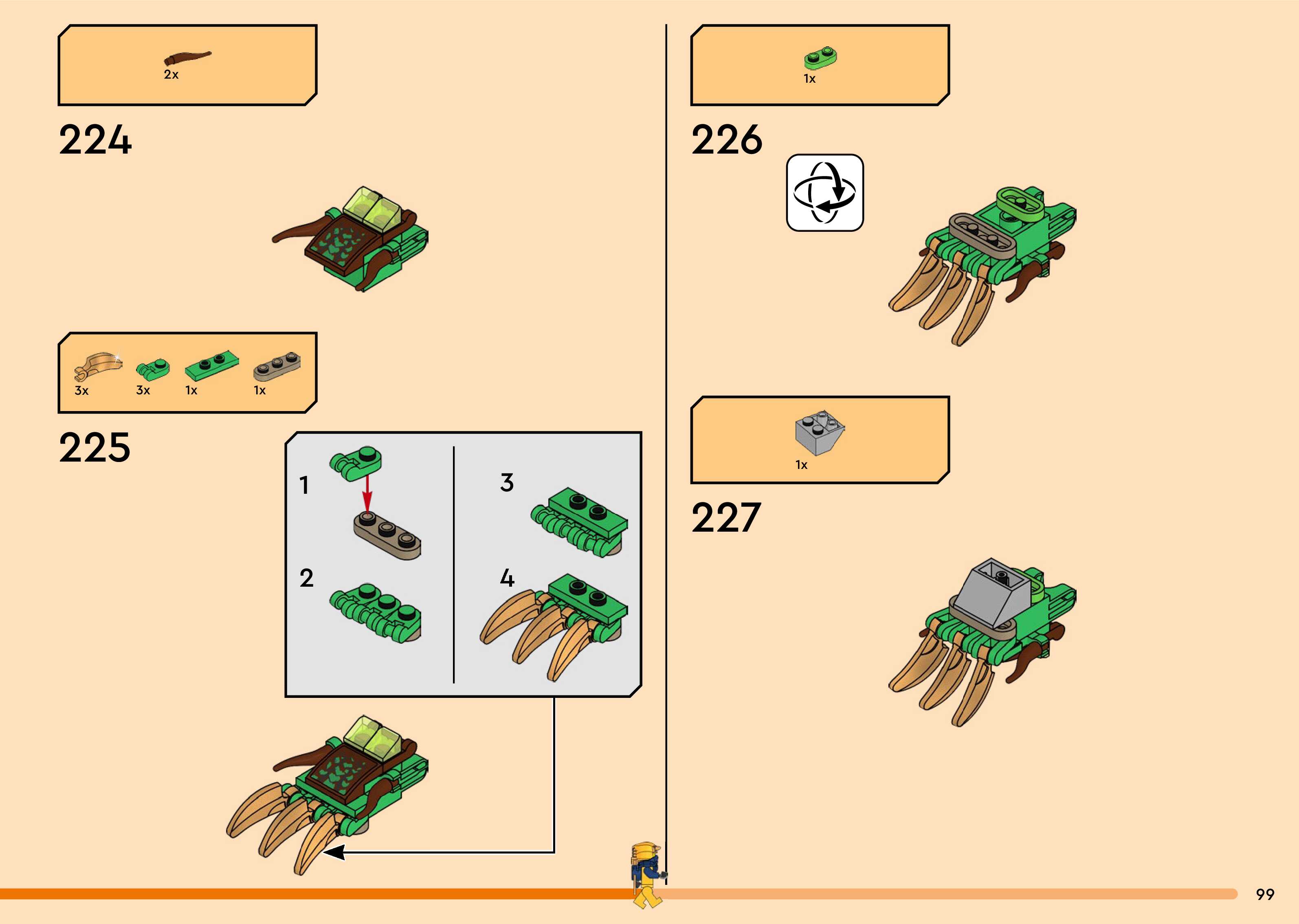 2x

224

3x 3x 1x 1x

225

1

2

3

4

1x

226

1x

227

99