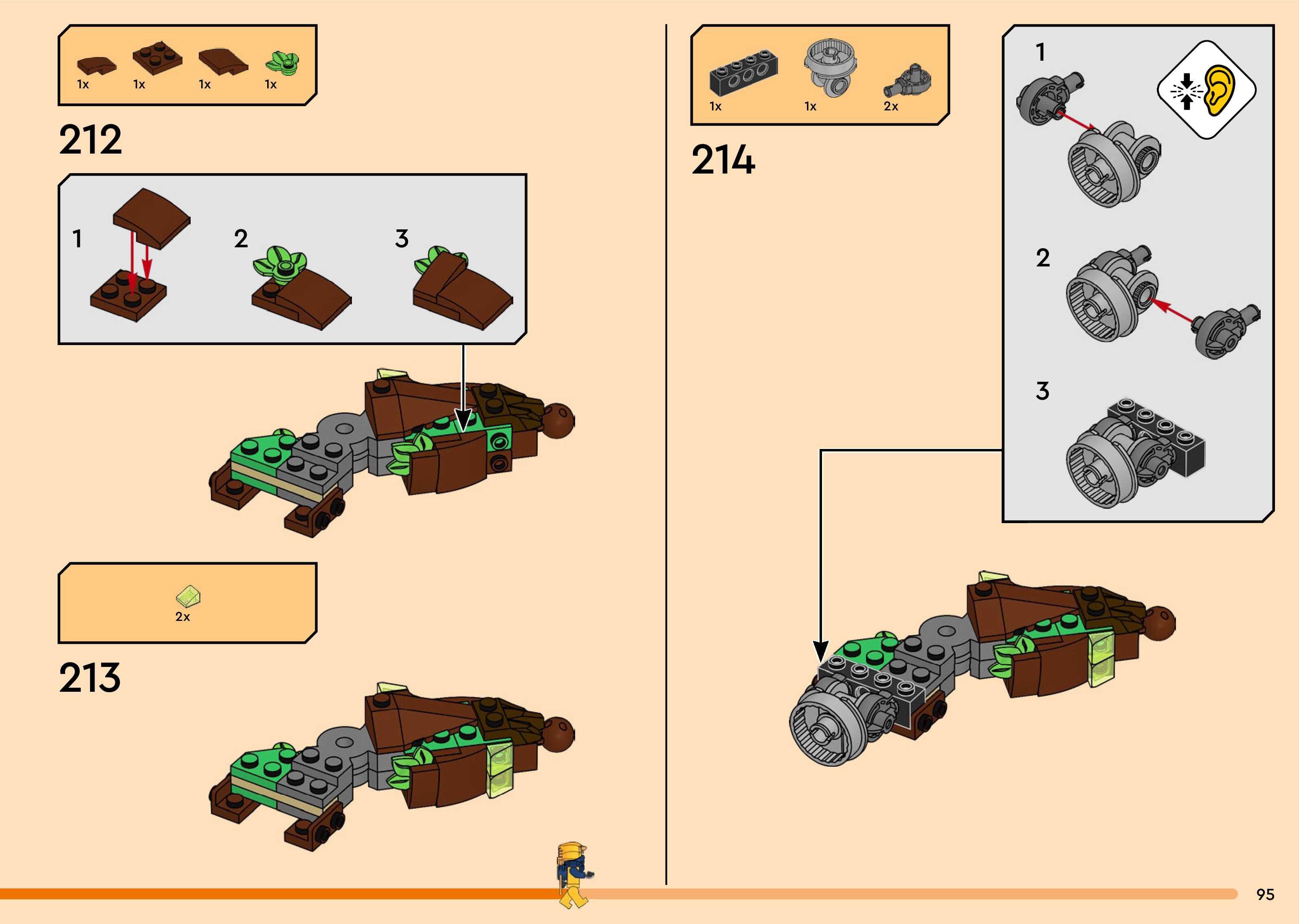 1x 1x 1x 1x

212

1

2

3

2x

213

1x 1x 2x

214

1

2

3

95