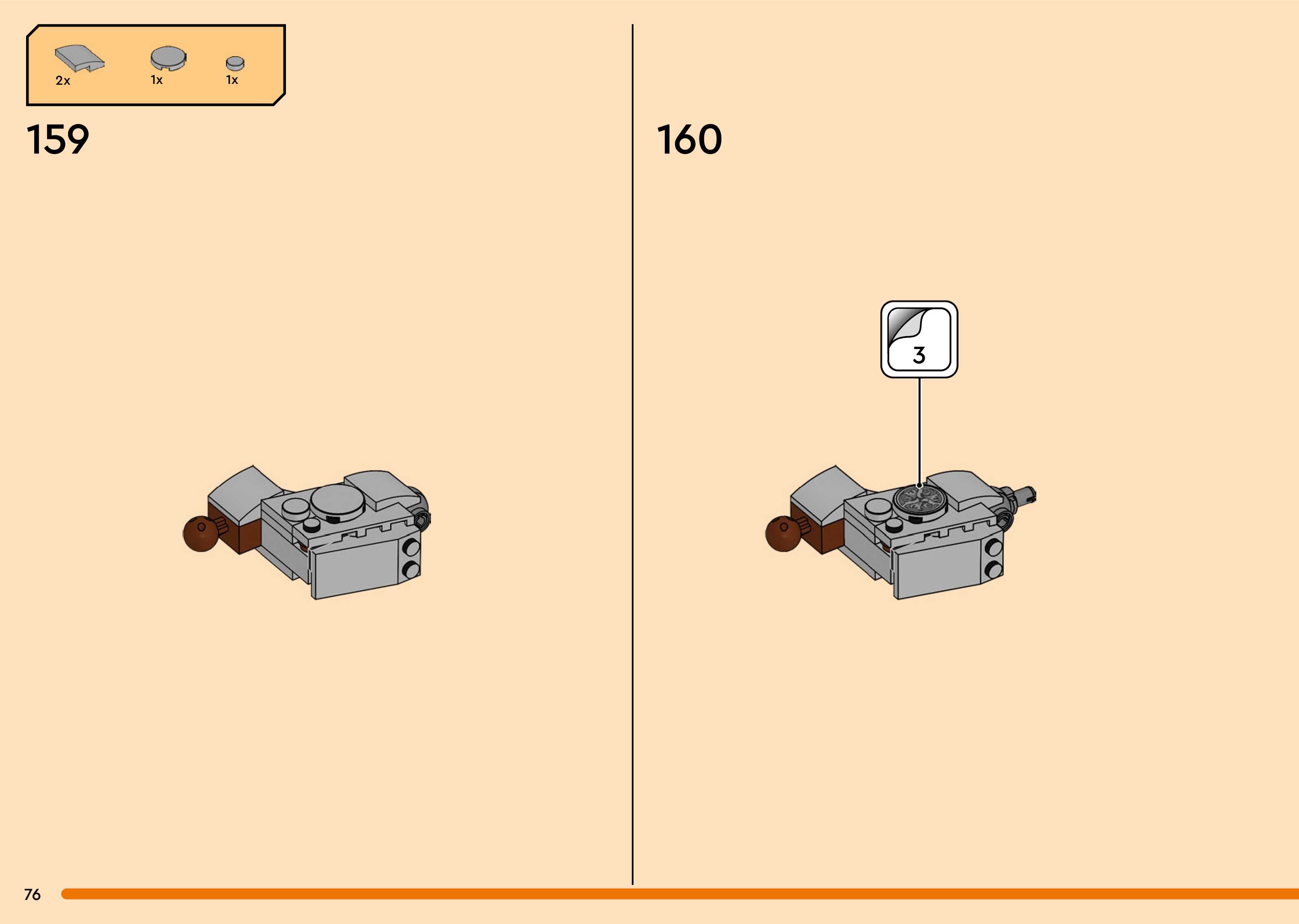 2x
1x
1x

159

160

3

76