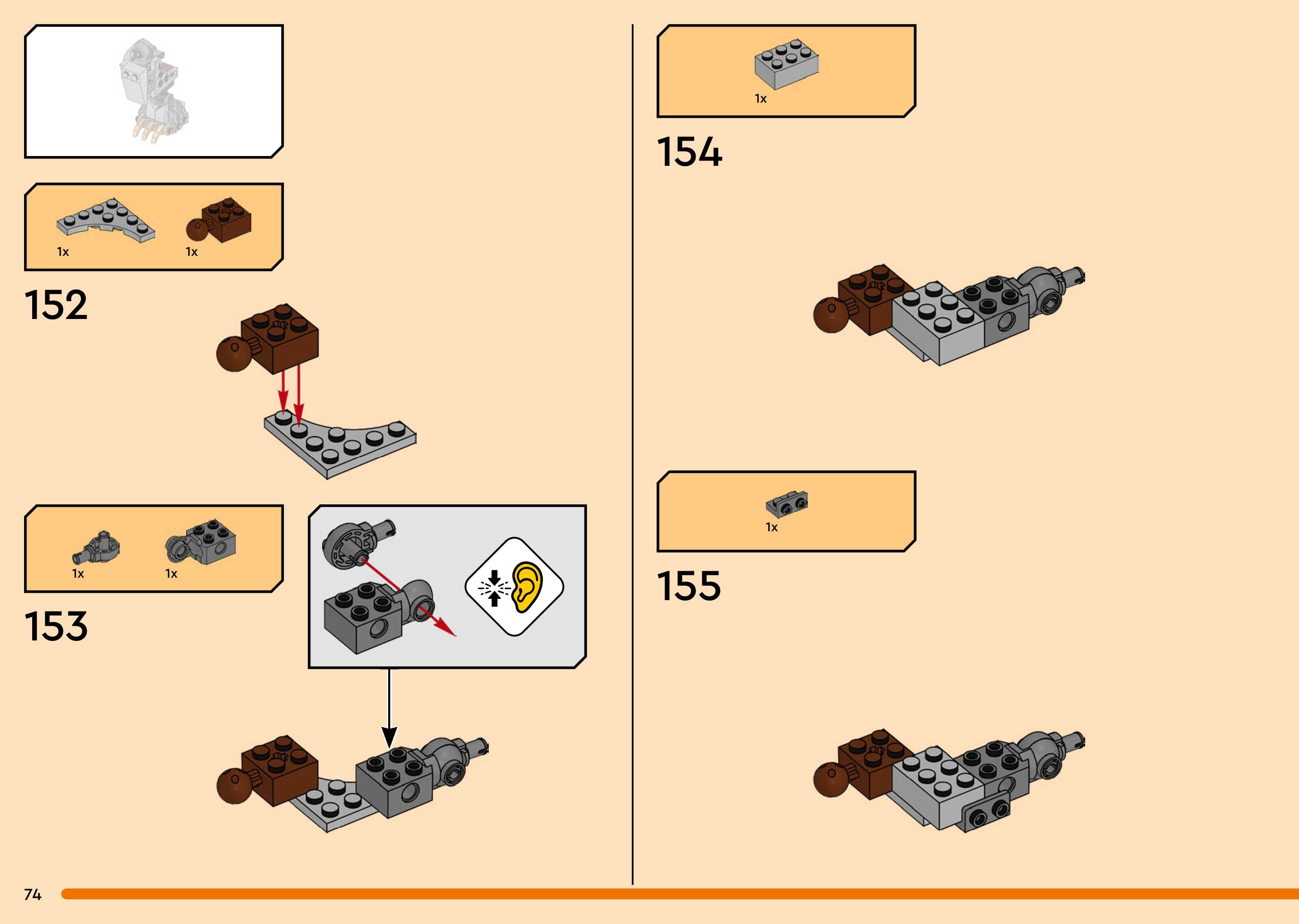 1x

1x

152

1x

1x

153

1x

154

1x

155

74