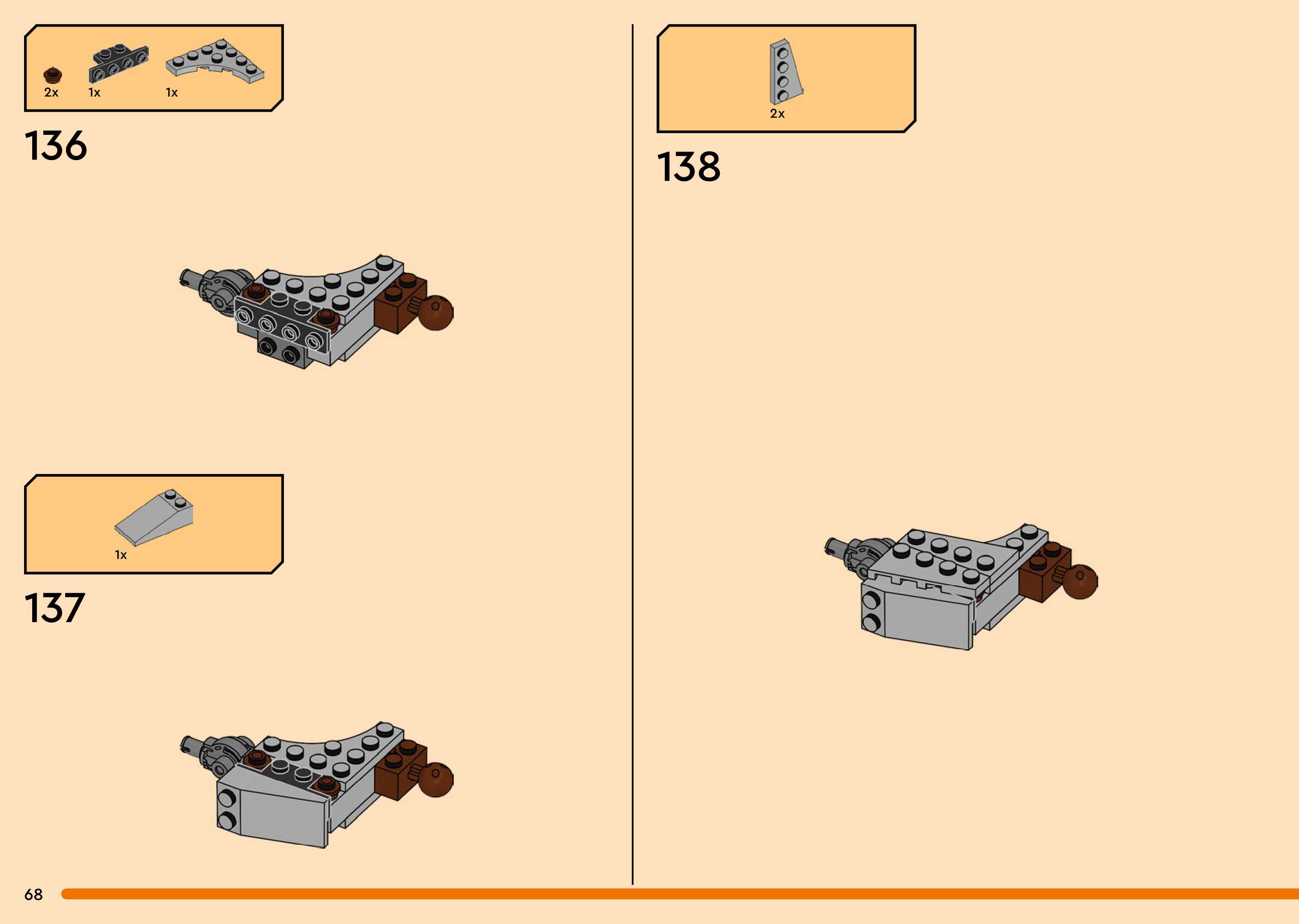 2x 1x 1x

136

1x

137

2x

138

68