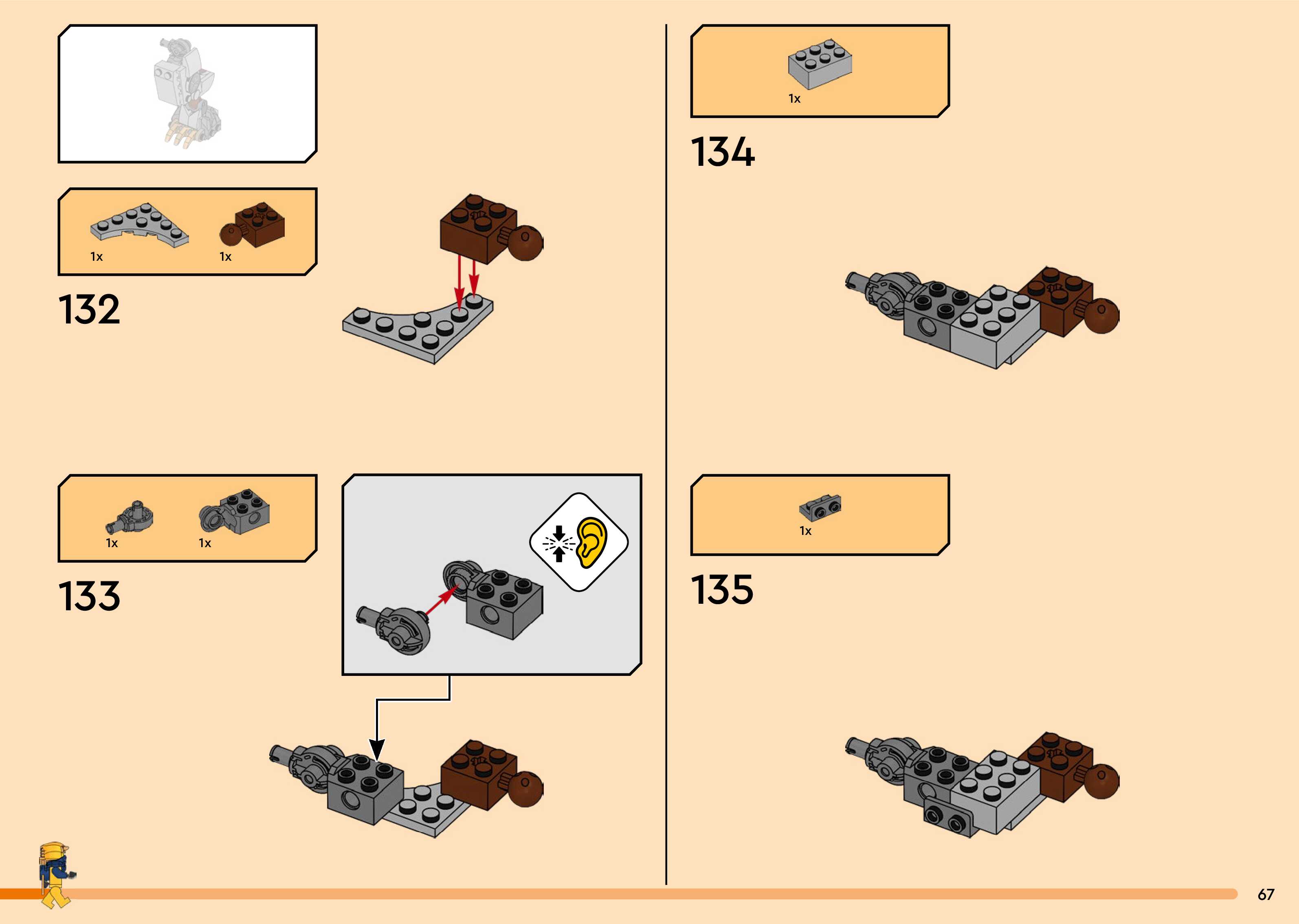 1x
1x
132

1x
1x
133

1x
134

1x
135

67