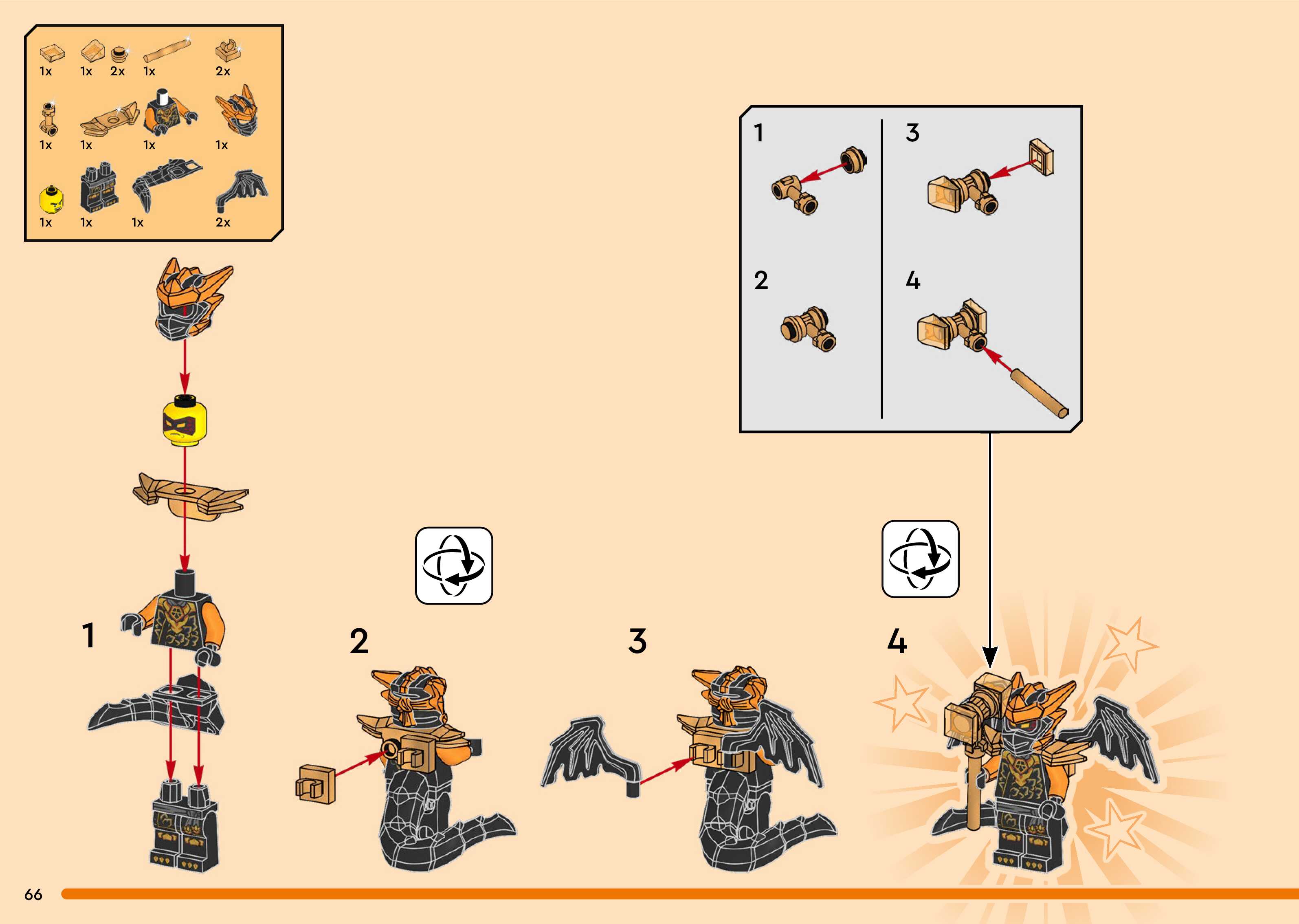 1x 1x 2x 1x 2x

1x 1x 1x 1x

1x 1x 1x 2x

1

3

2

4

1

2

3

4

66