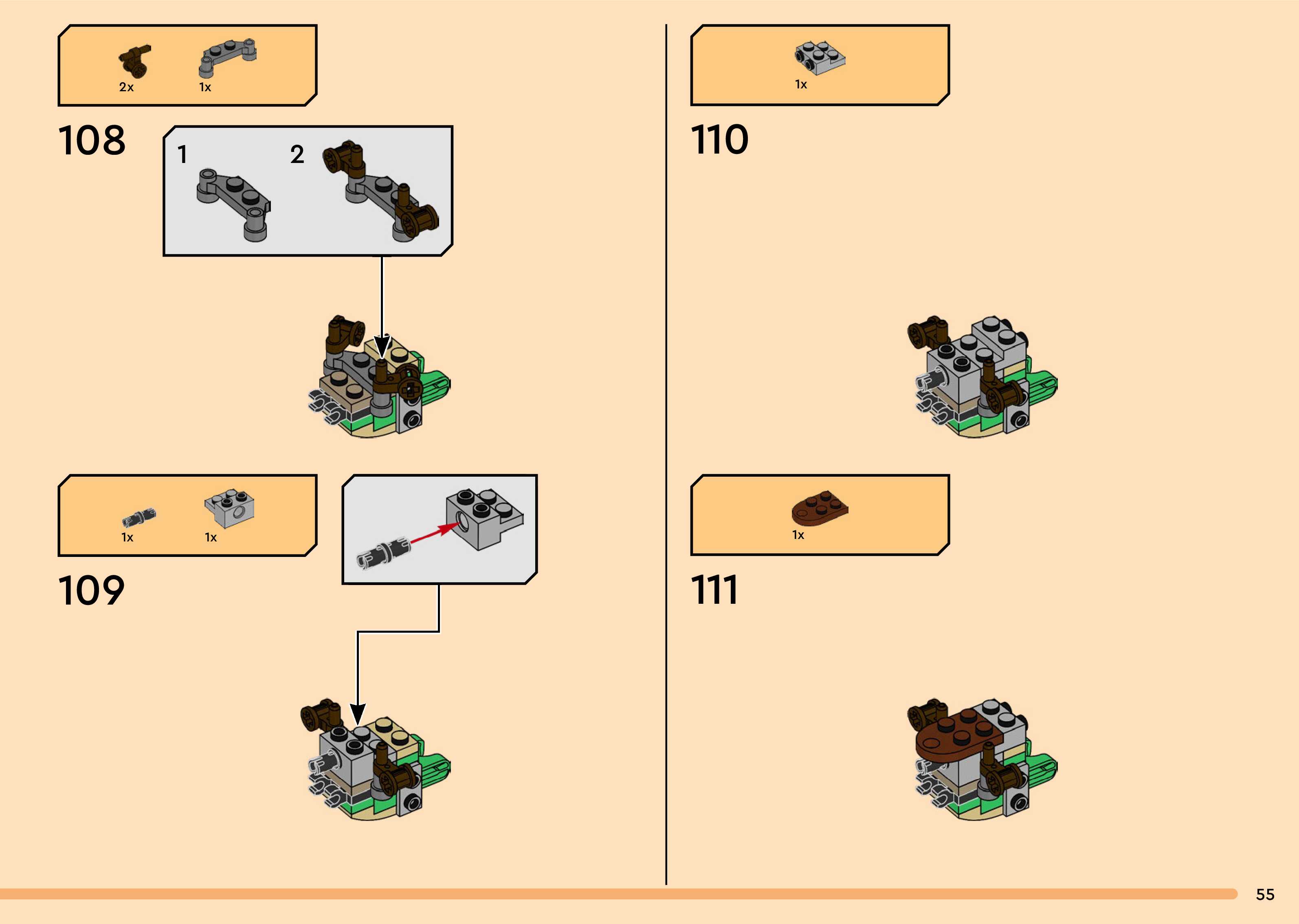 2x 1x

108

1 2

1x 1x

109

1x

110

1x

111

55