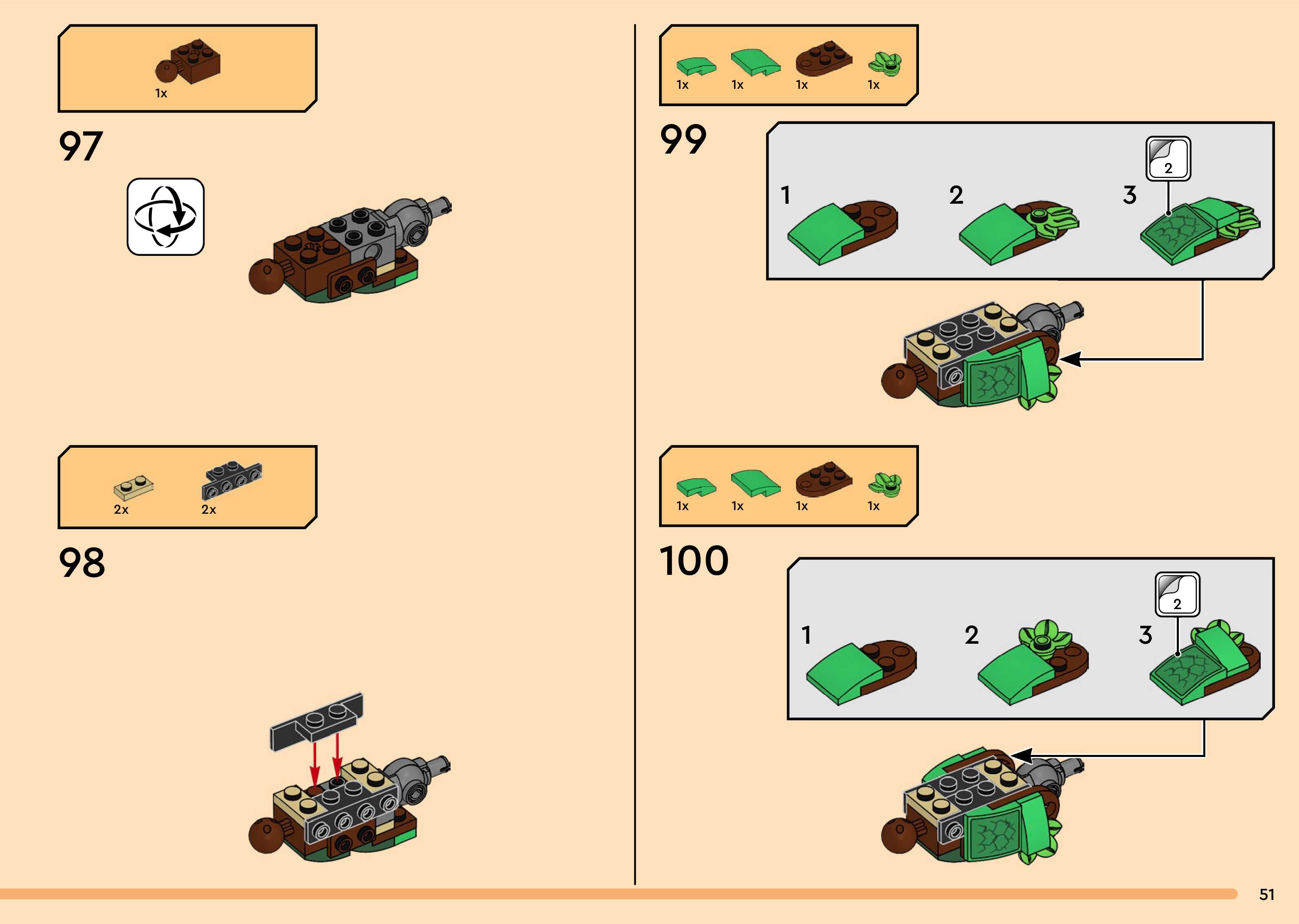 1x

97

2x 2x

98

1x 1x 1x 1x

99

1 2 3

2

1x 1x 1x 1x

100

1 2 3

2

51