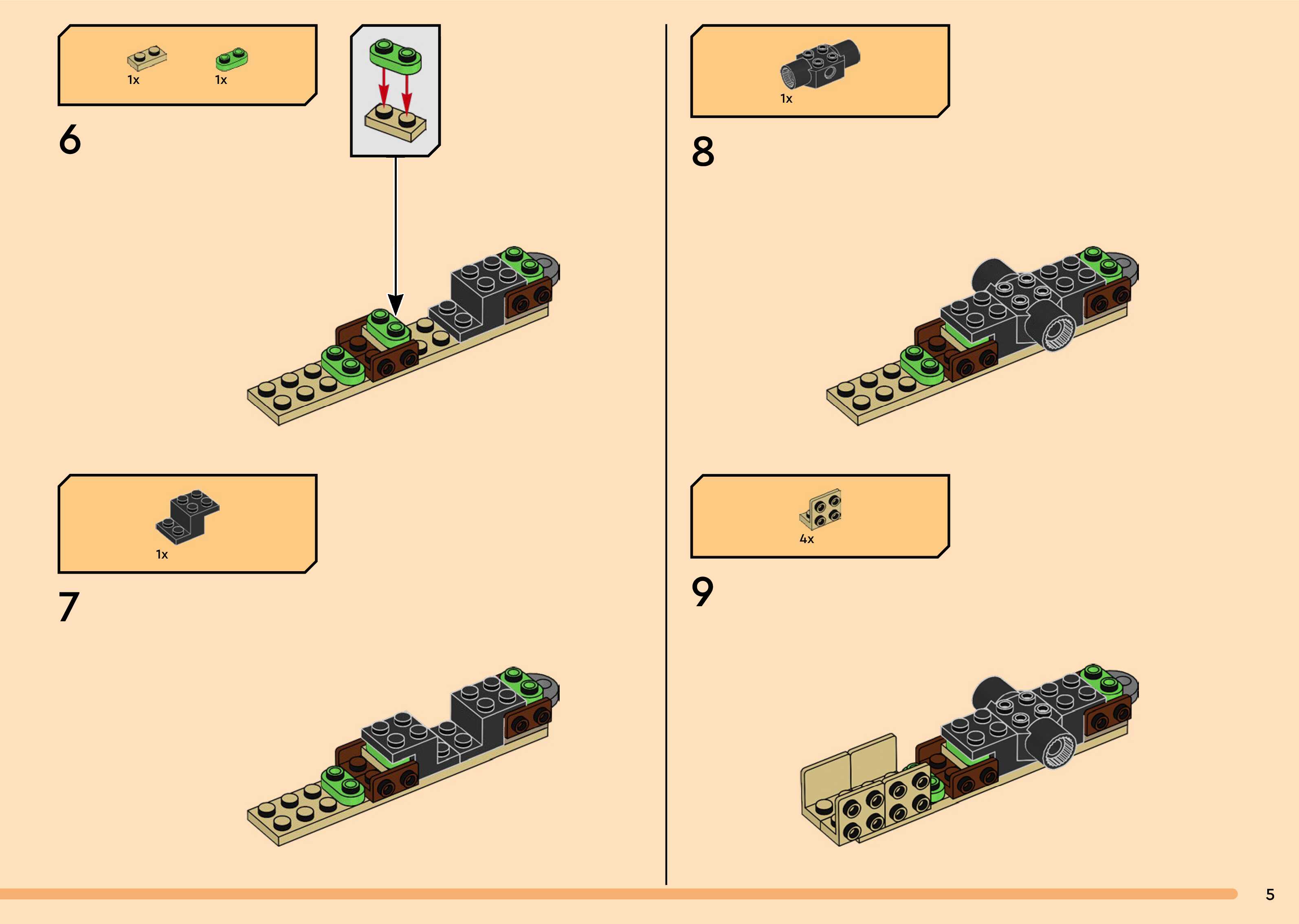 1x 1x

6

1x

7

1x

8

4x

9

5