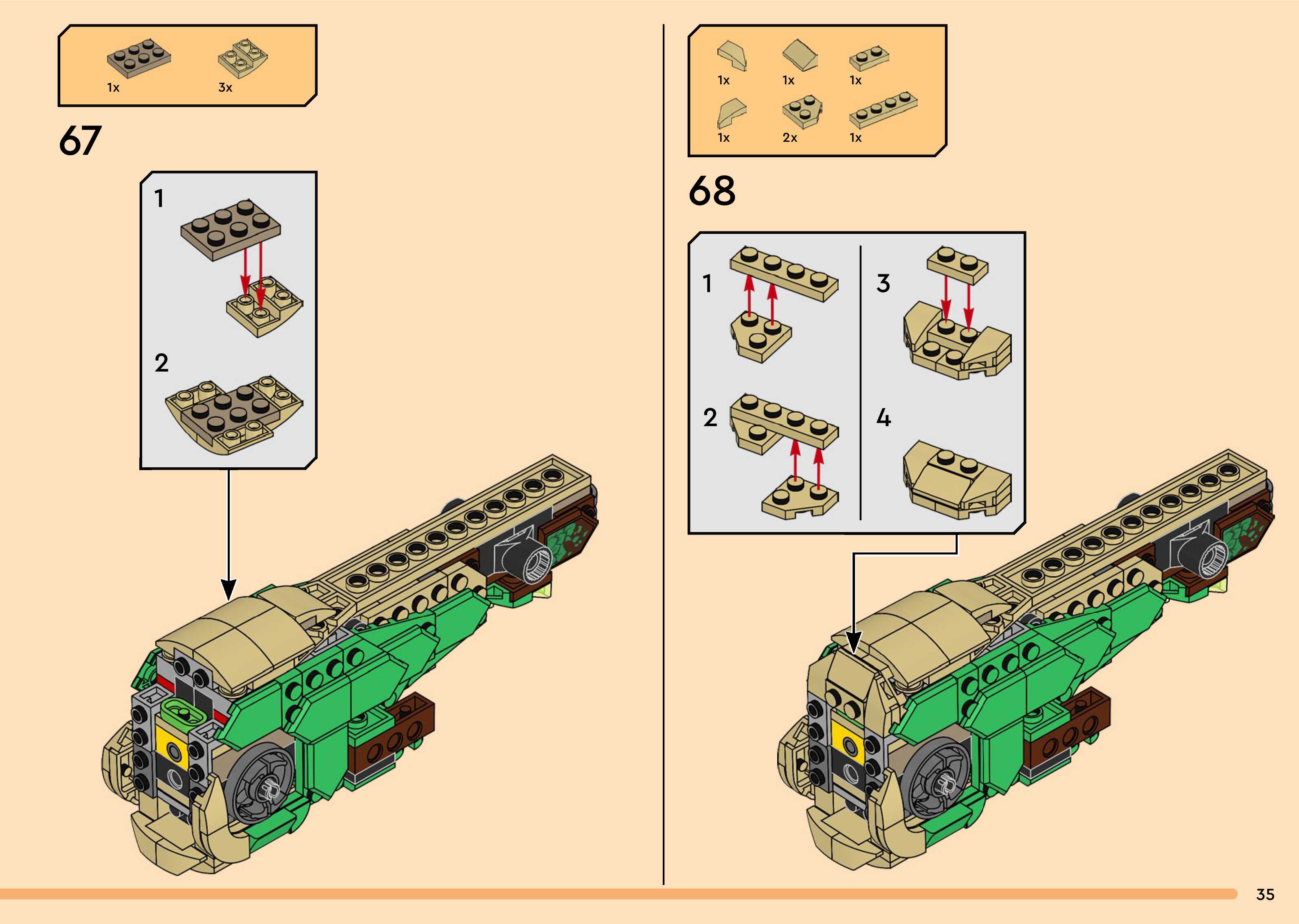 1x 3x

67

1

2

1x 1x 1x
1x 2x 1x

68

1

2

3

4

35