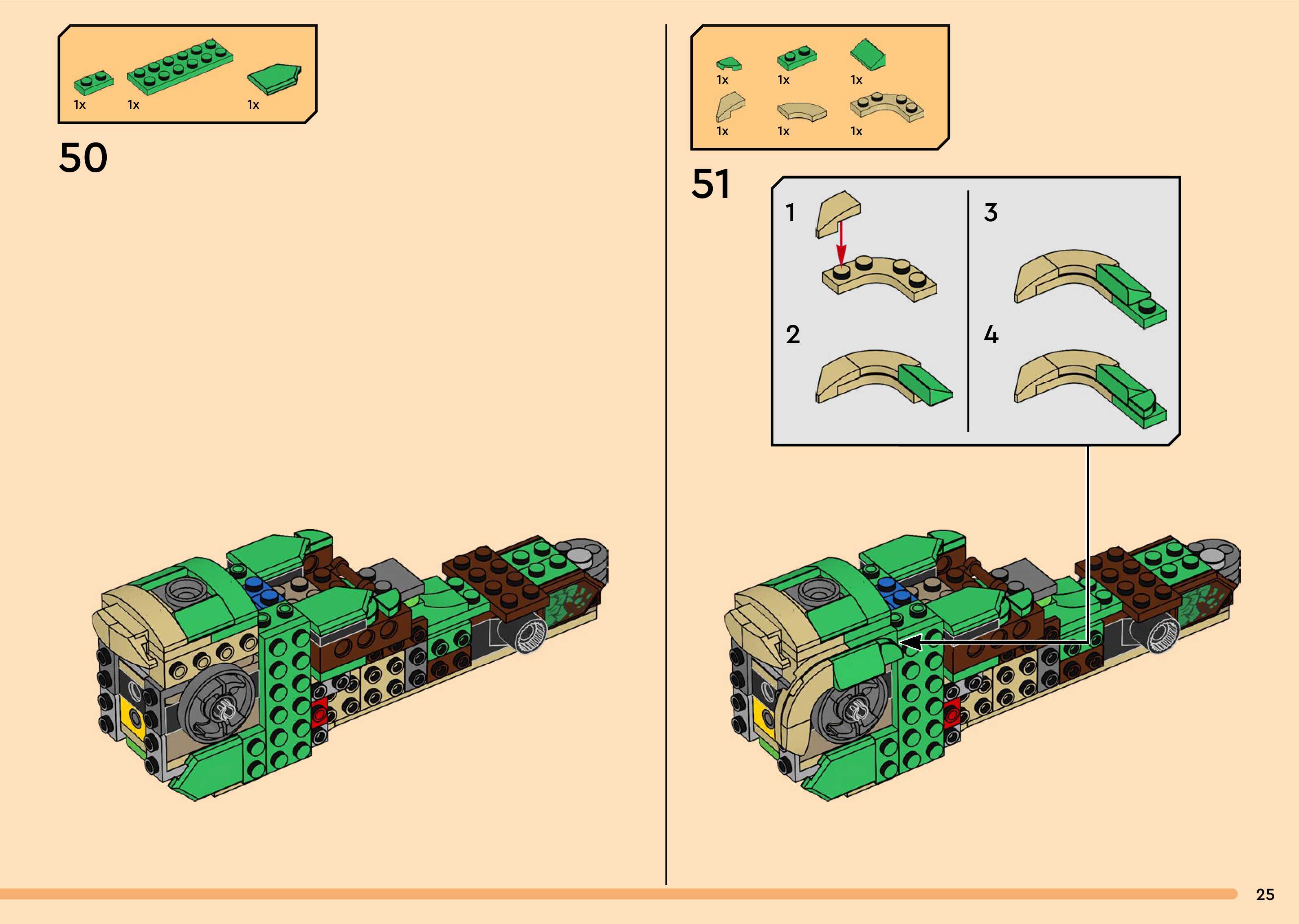 1x 1x 1x

50

1x 1x 1x
1x 1x 1x

51

1

2

3

4

25