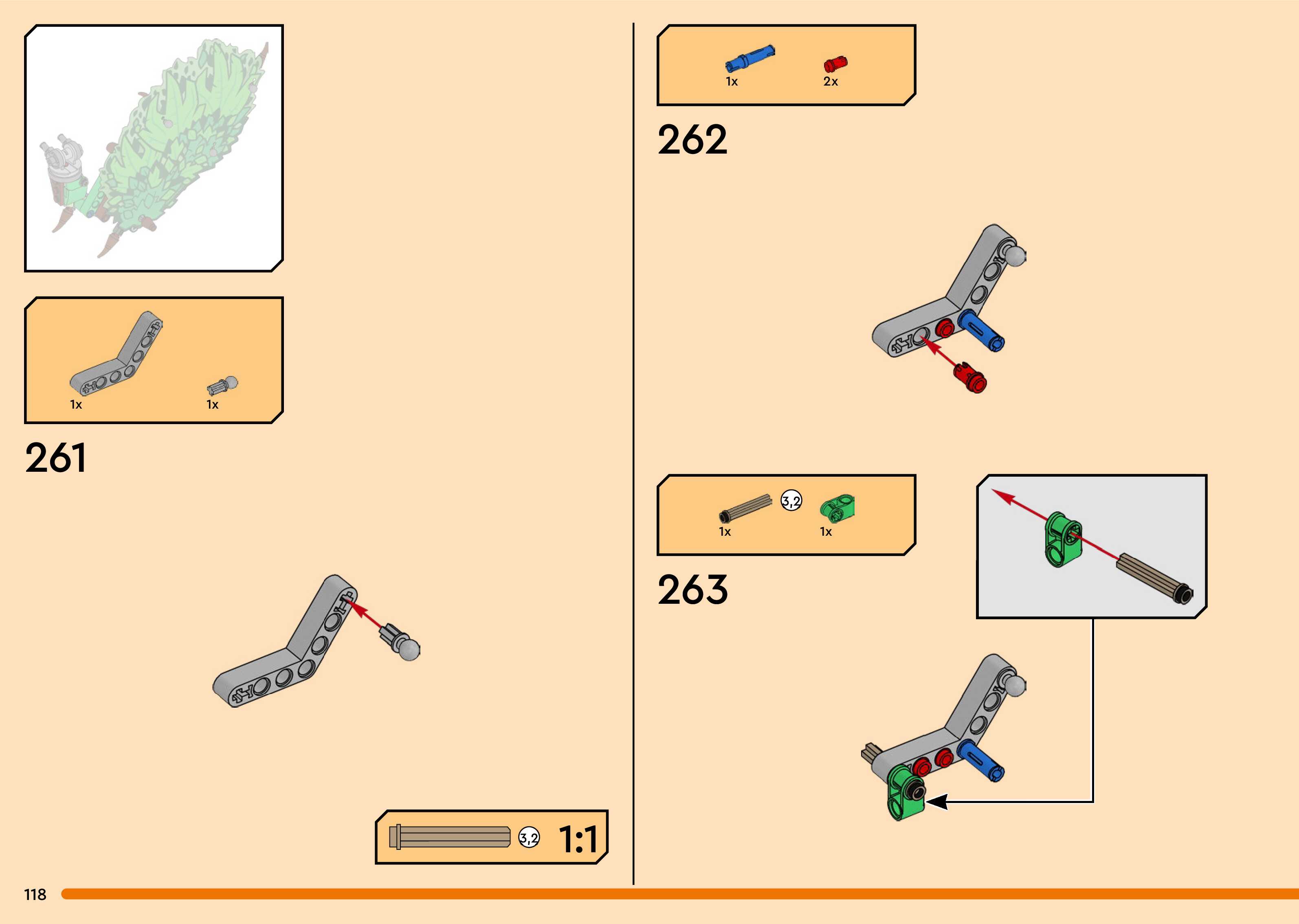 1x
1x

261

3,2
1:1

118

1x
2x

262

3,2
1x
1x

263