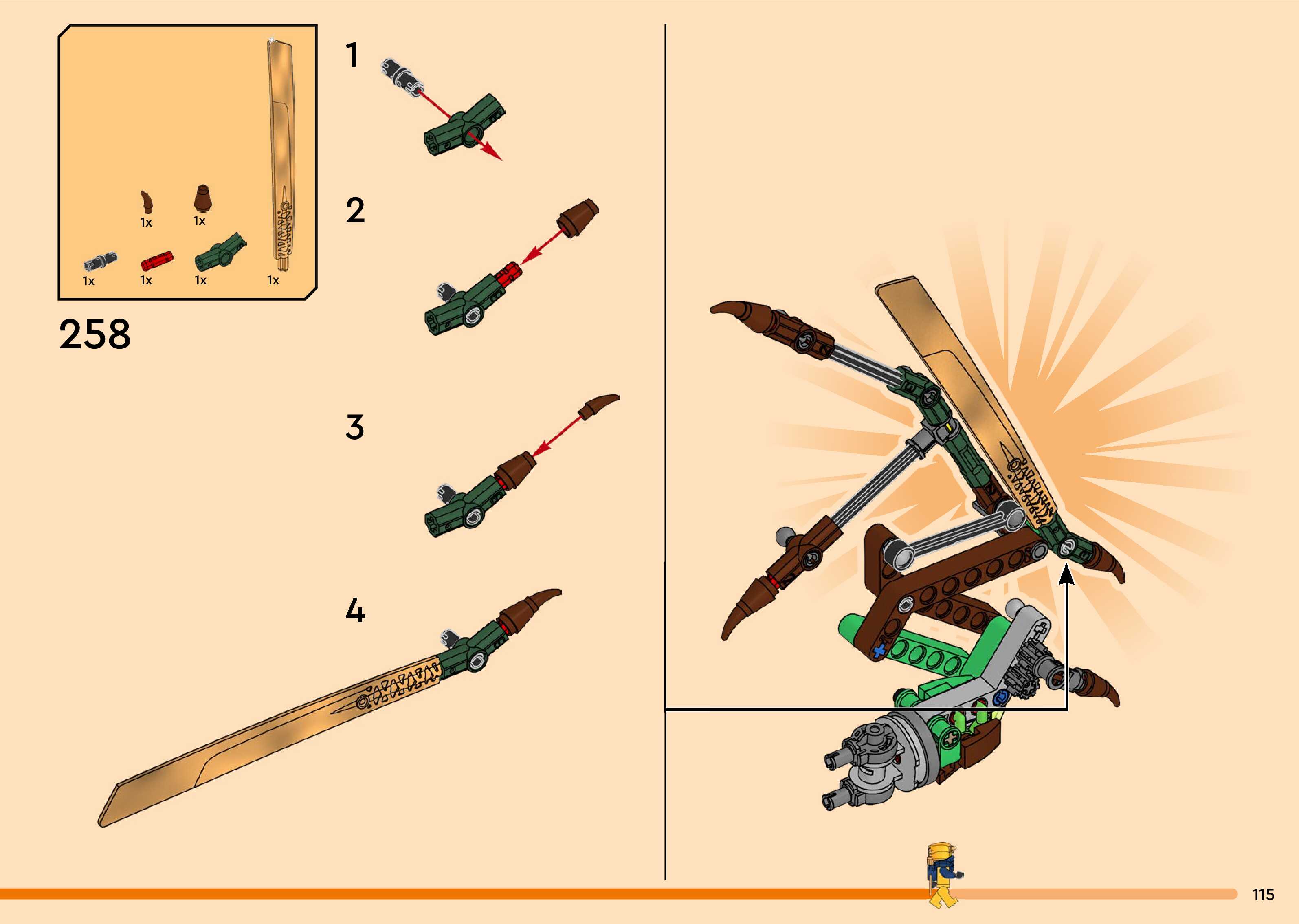 1x 1x
1x 1x 1x 1x

258

1

2

3

4

115