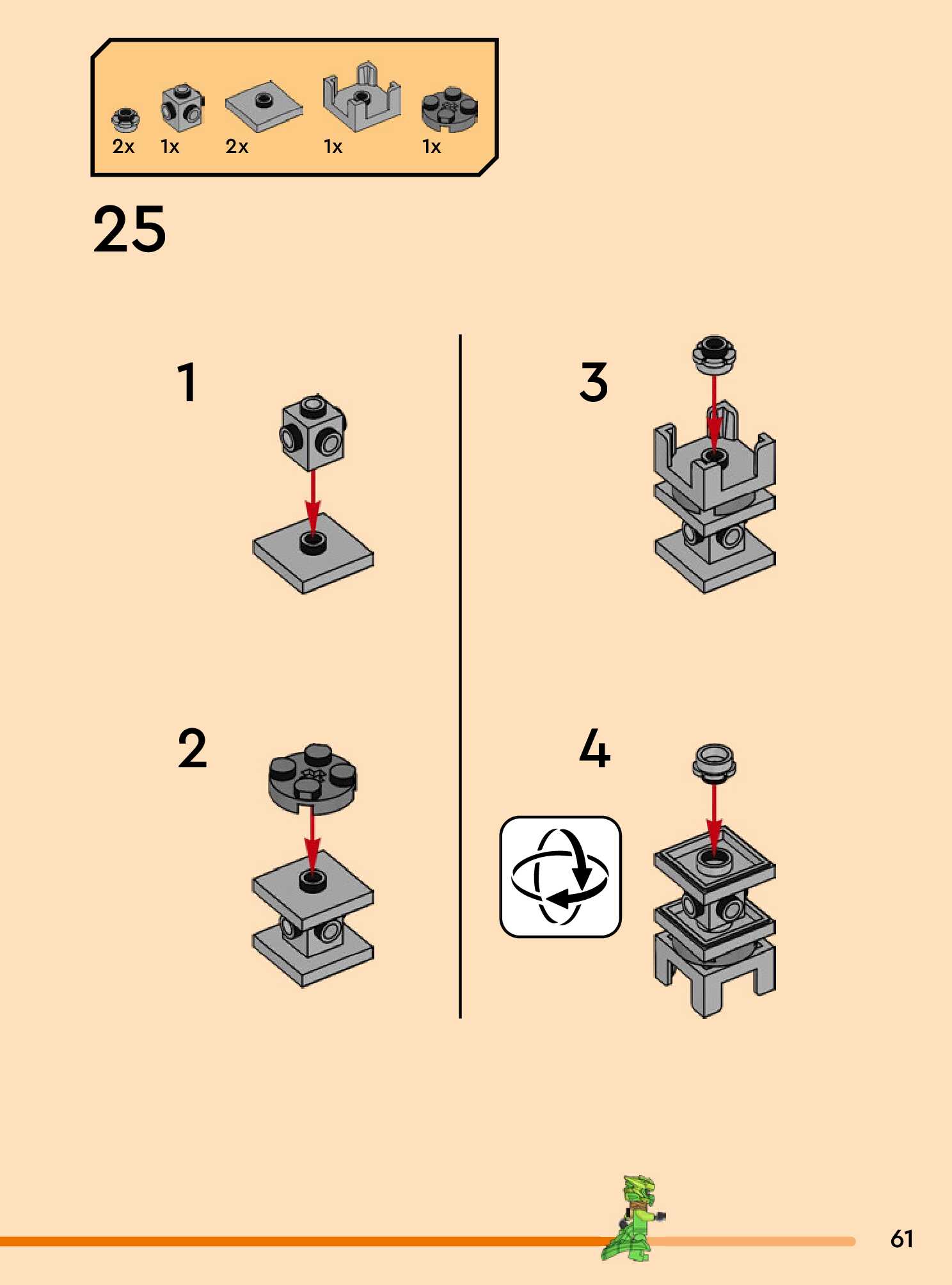 2x 1x 2x 1x 1x

25

1

2

3

4

61