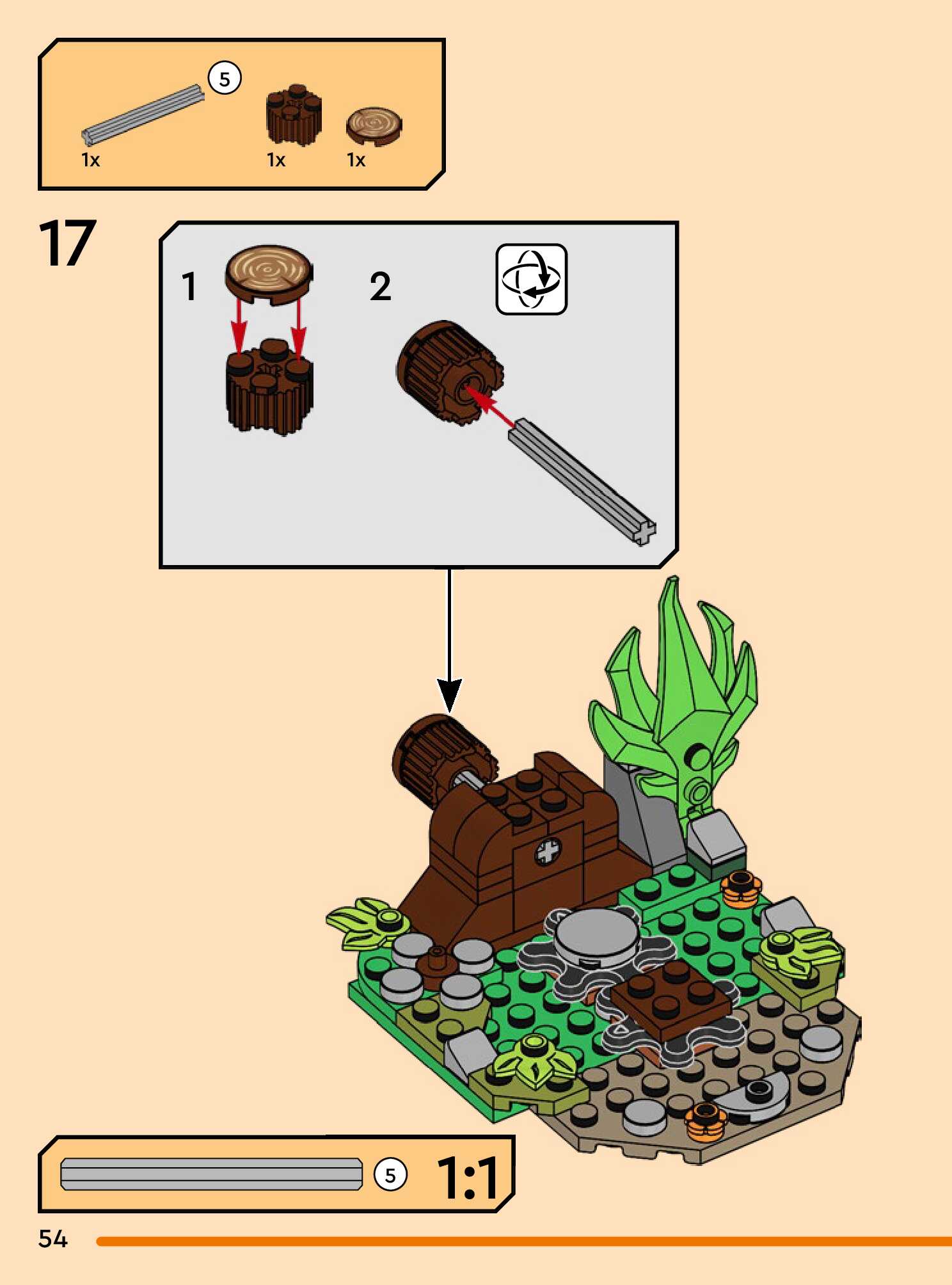 5
1x
1x
1x

17

1

2

5
1:1

54