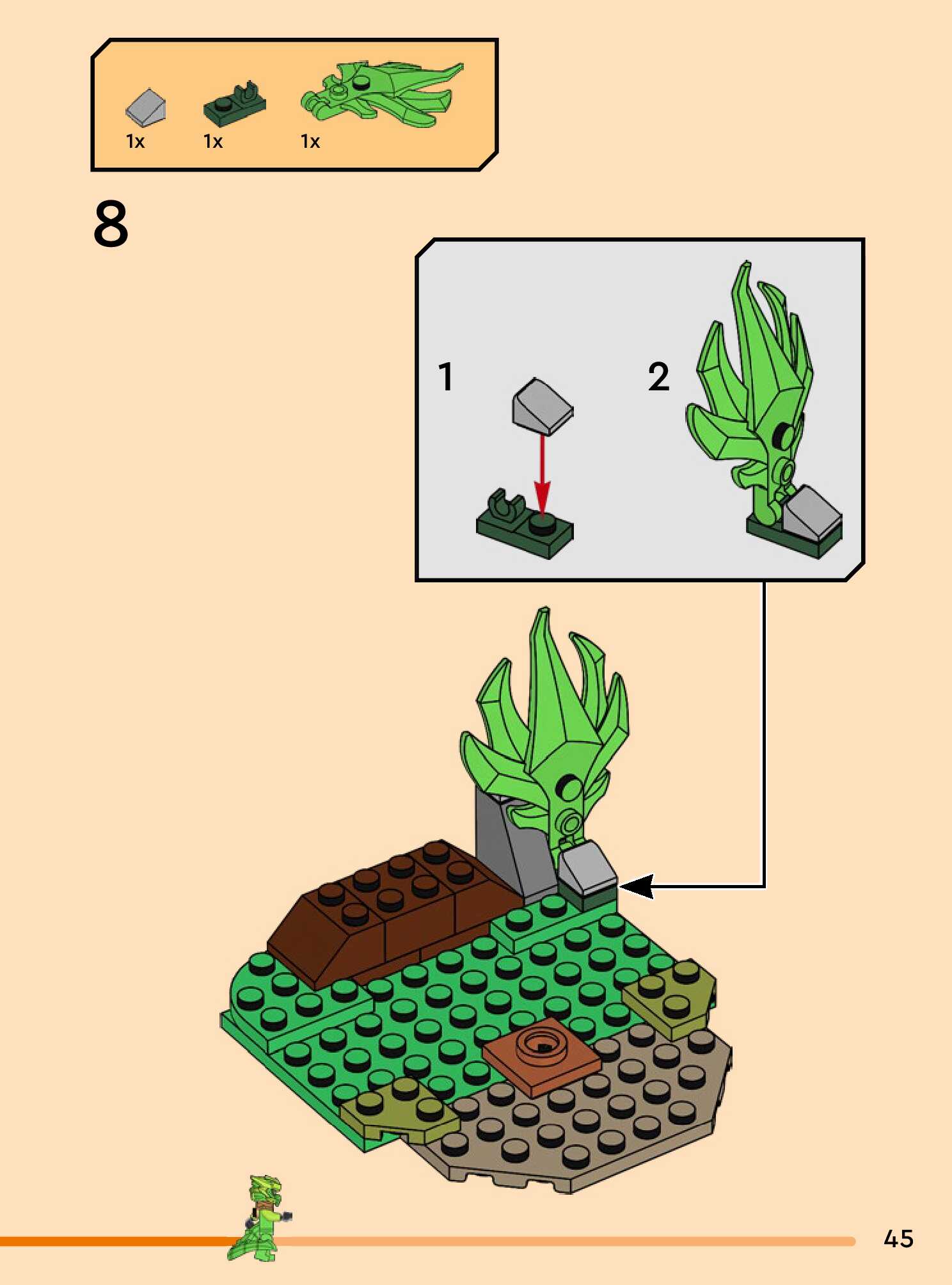 1x 1x 1x

8

1

2

45