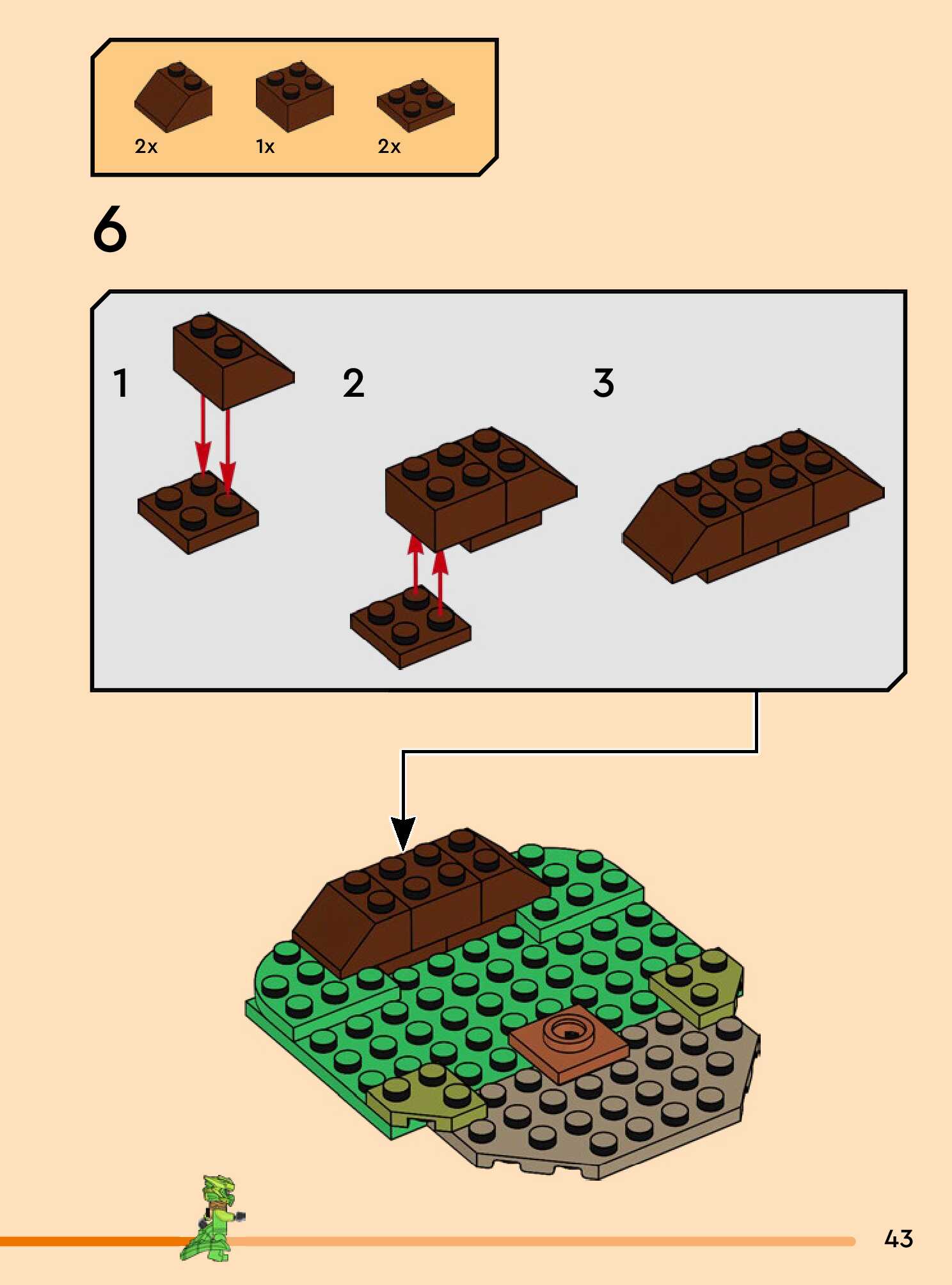 2x 1x 2x

6

1 2 3

43