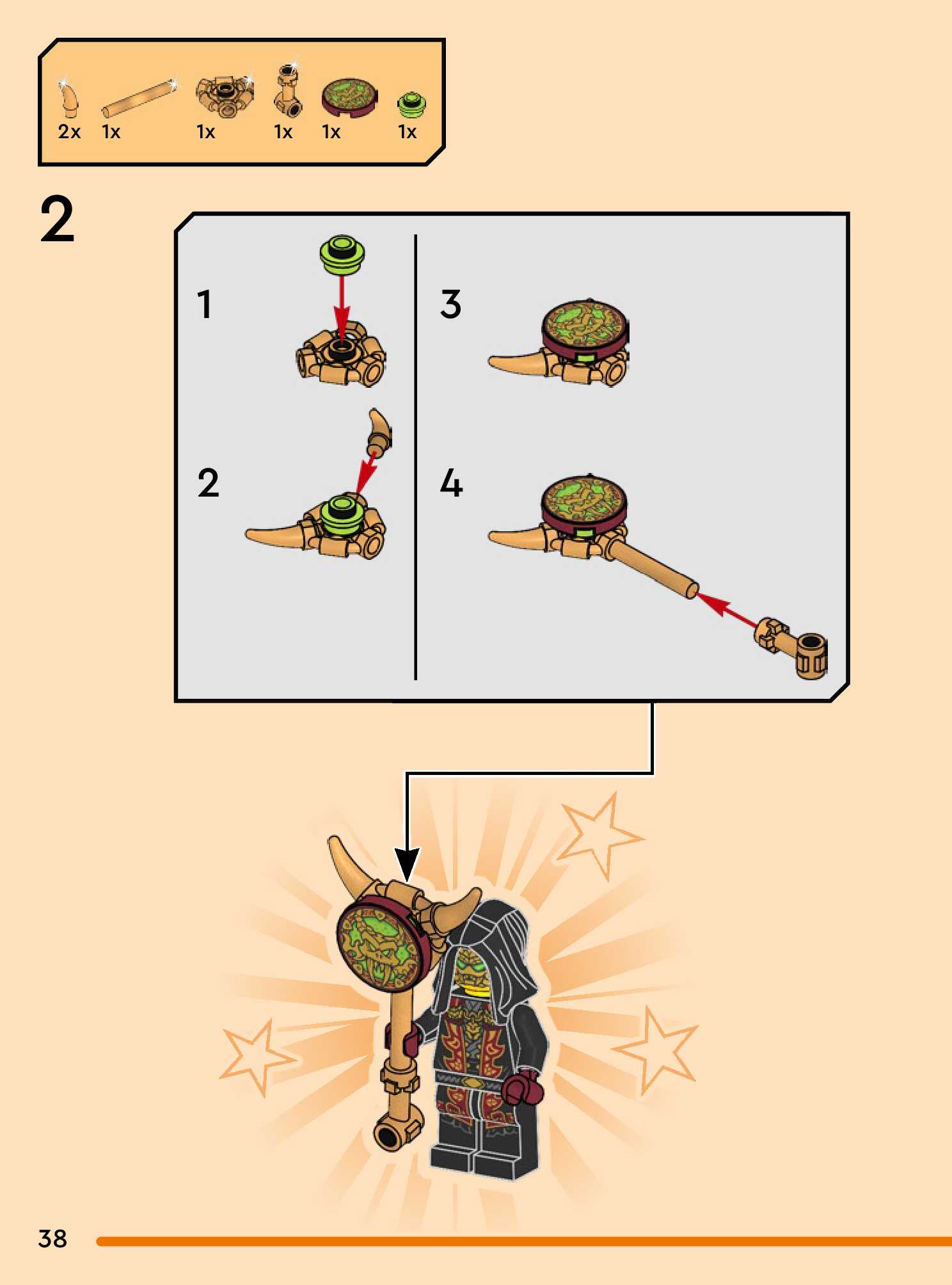 2x 1x 1x 1x 1x 1x

2

1

2

3

4

38