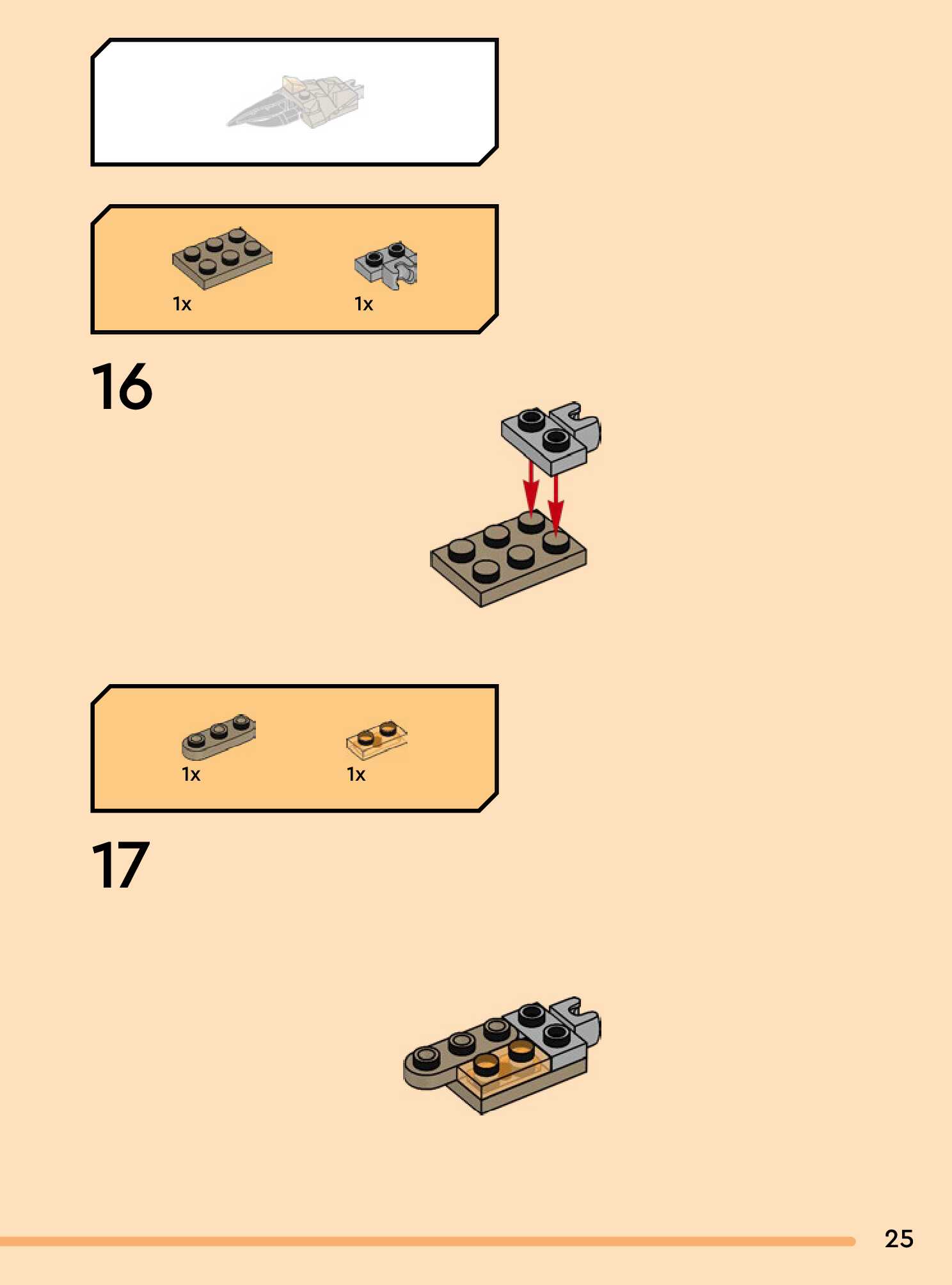 1x

1x

16

1x

1x

17

25