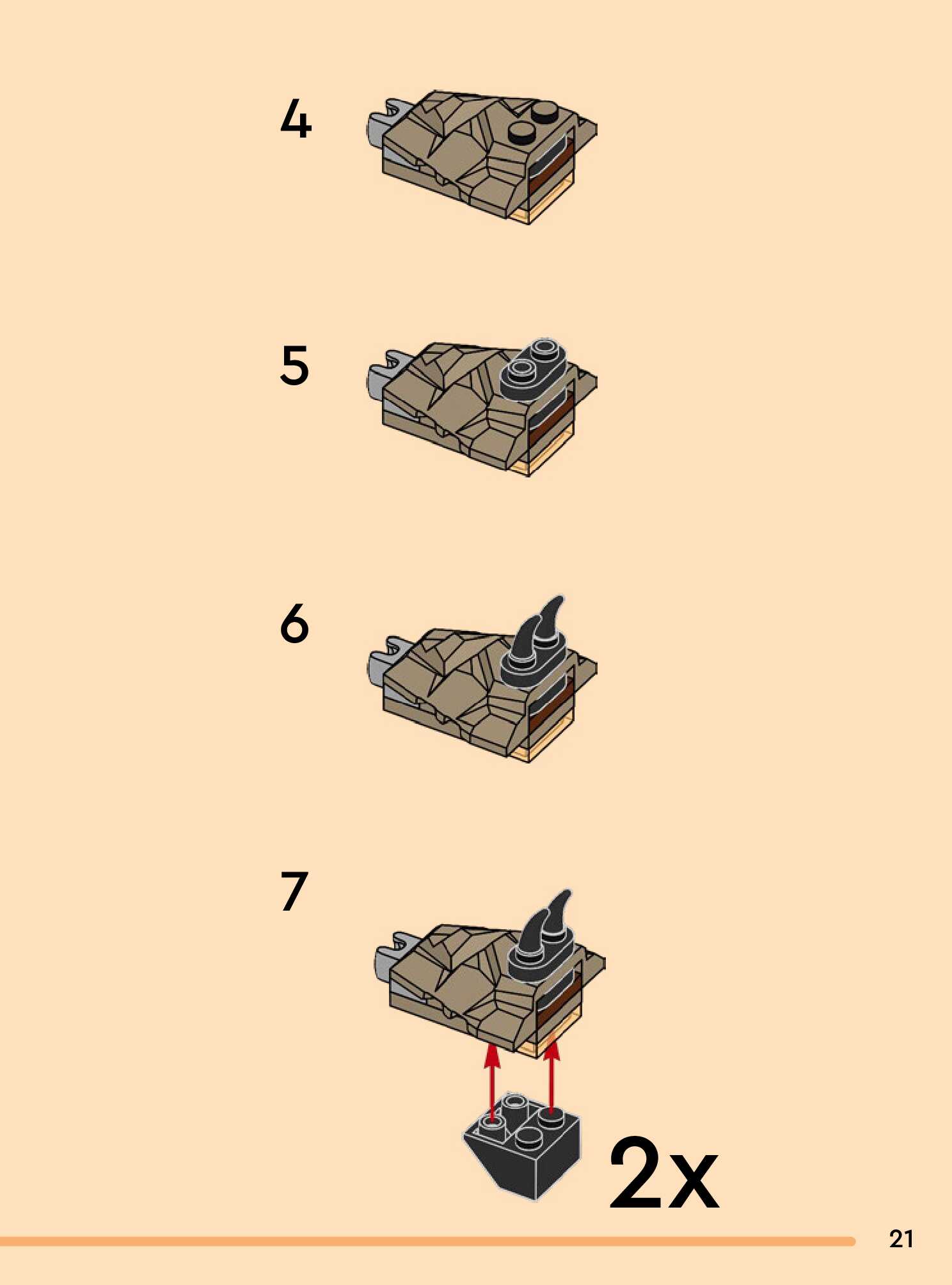 4

5

6

7

2x

21