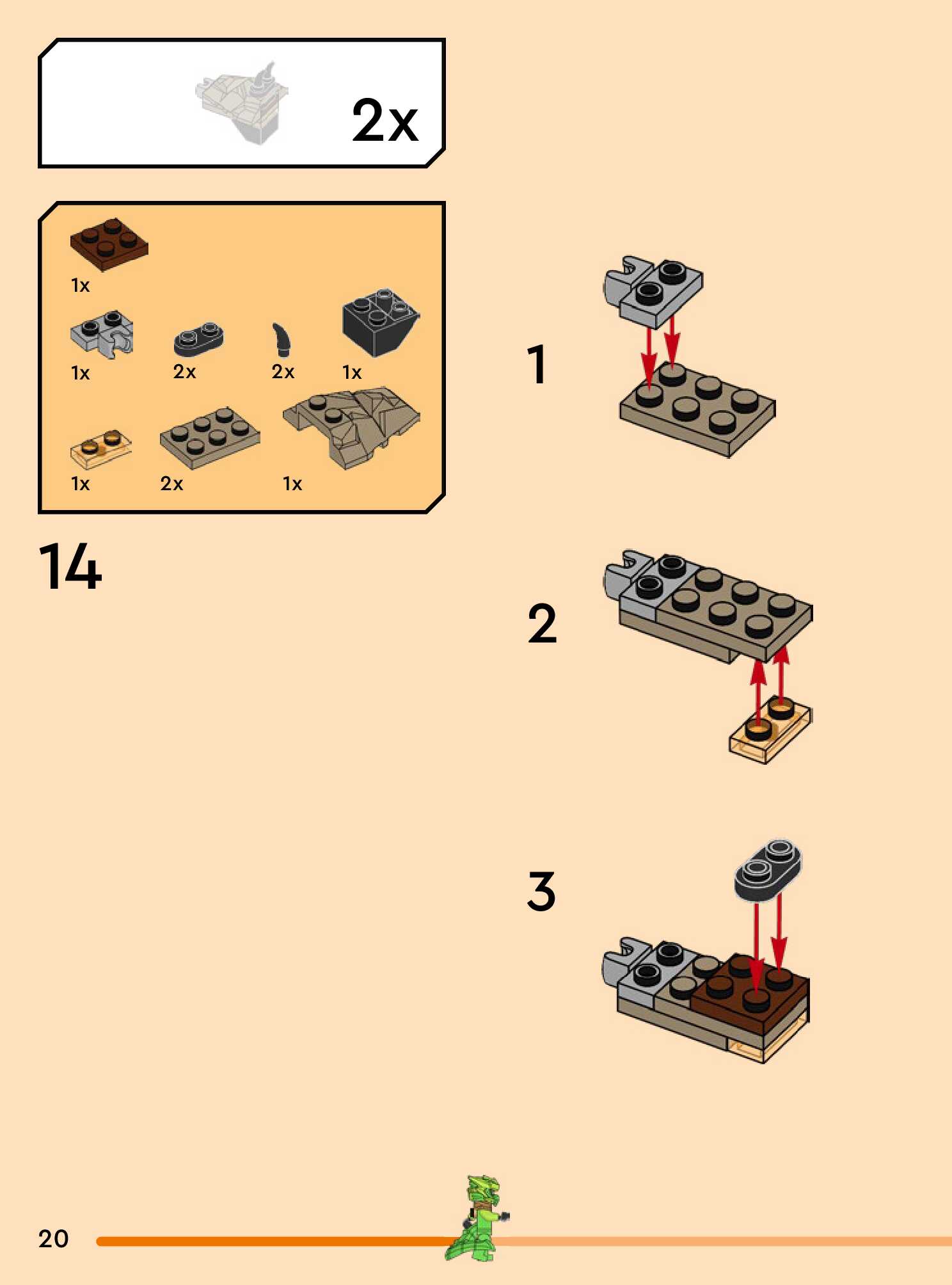 2x

1x

1x 2x 2x 1x

1x 2x 1x

14

1

2

3

20