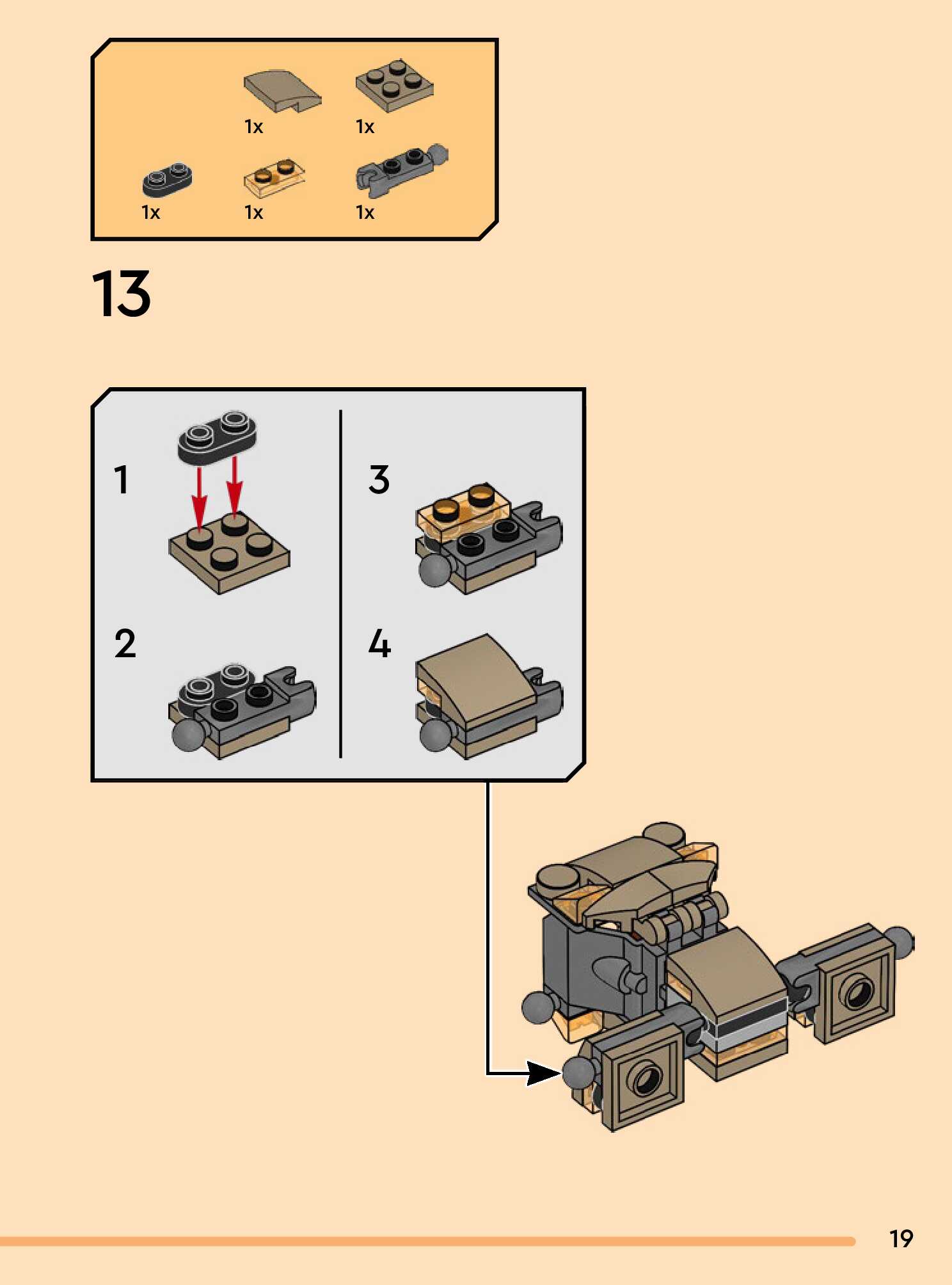 1x 1x
1x 1x 1x

13

1
2
3
4

19