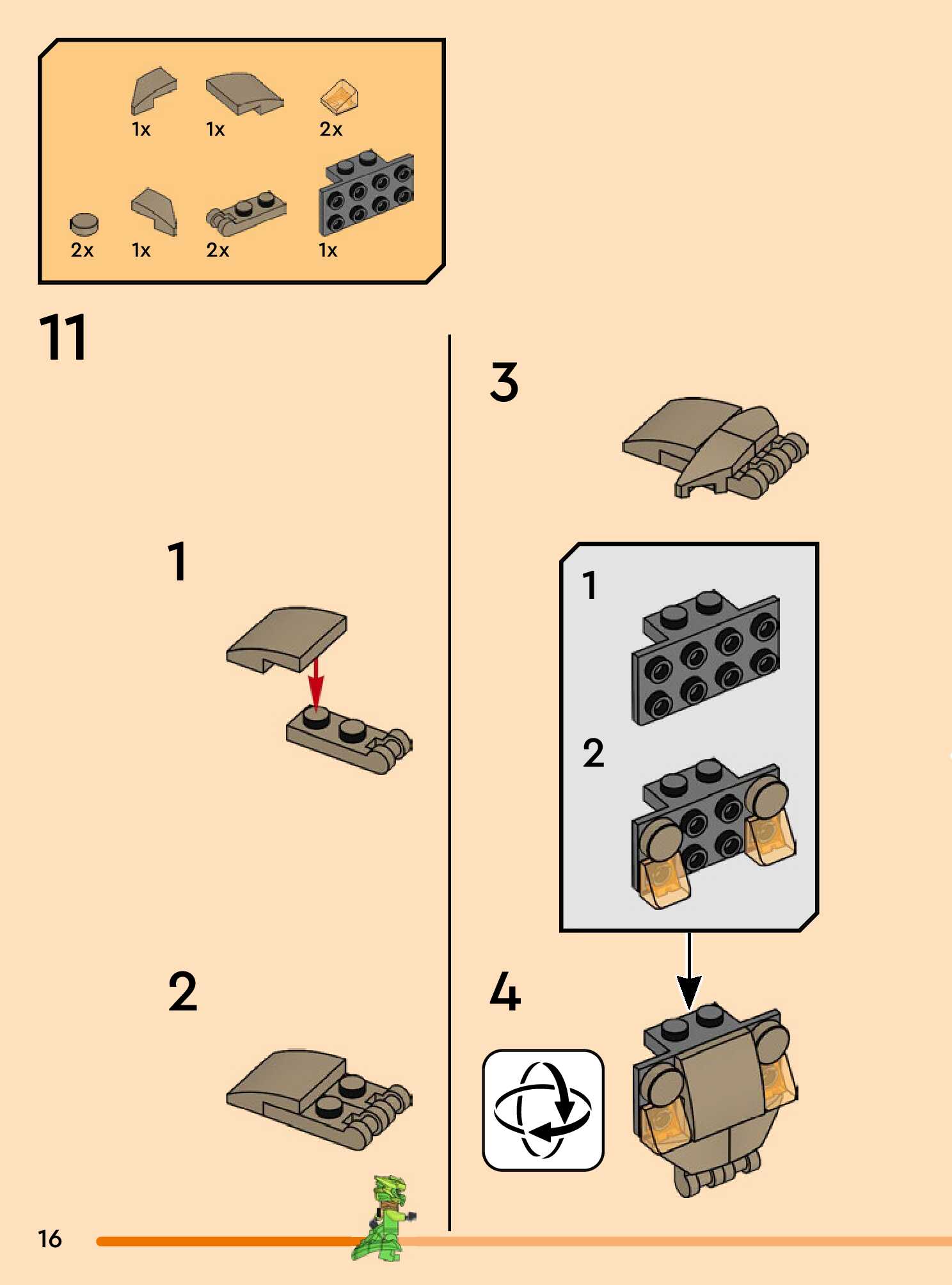 1x 1x 2x

2x 1x 2x 1x

11

1

2

3

1

2

4

16