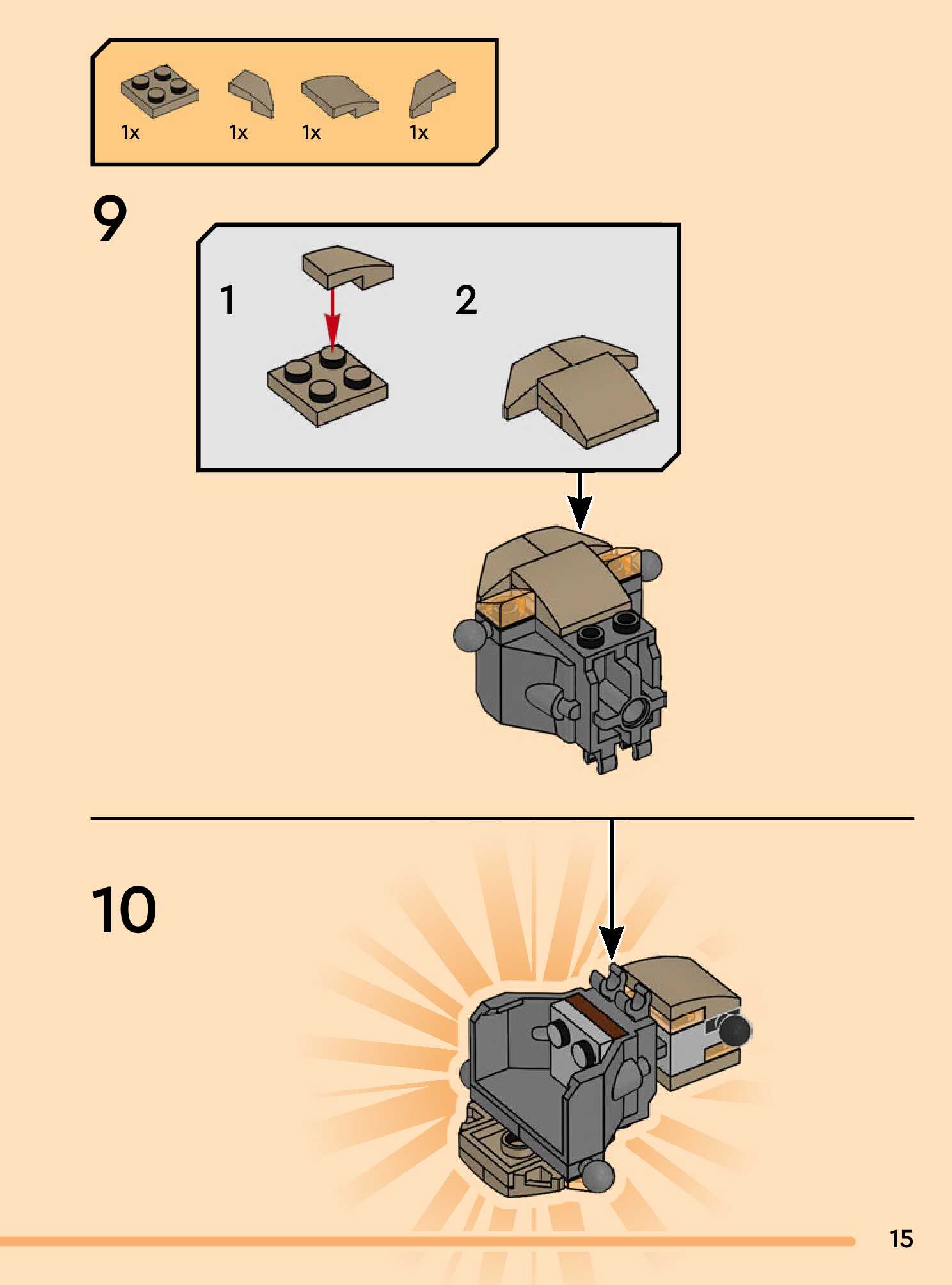 1x 1x 1x 1x

9

1

2

10

15