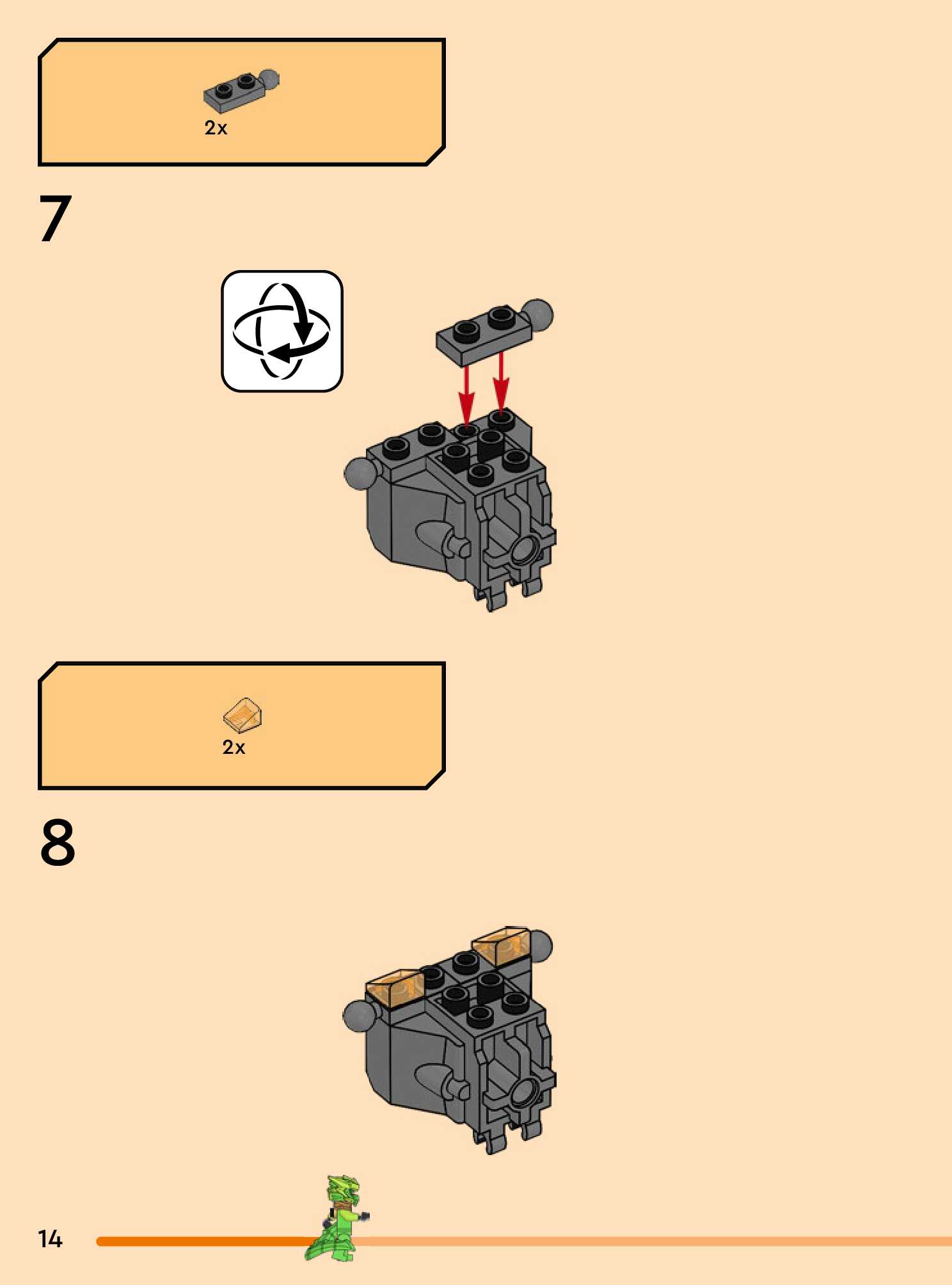 2x

7

2x

8

14