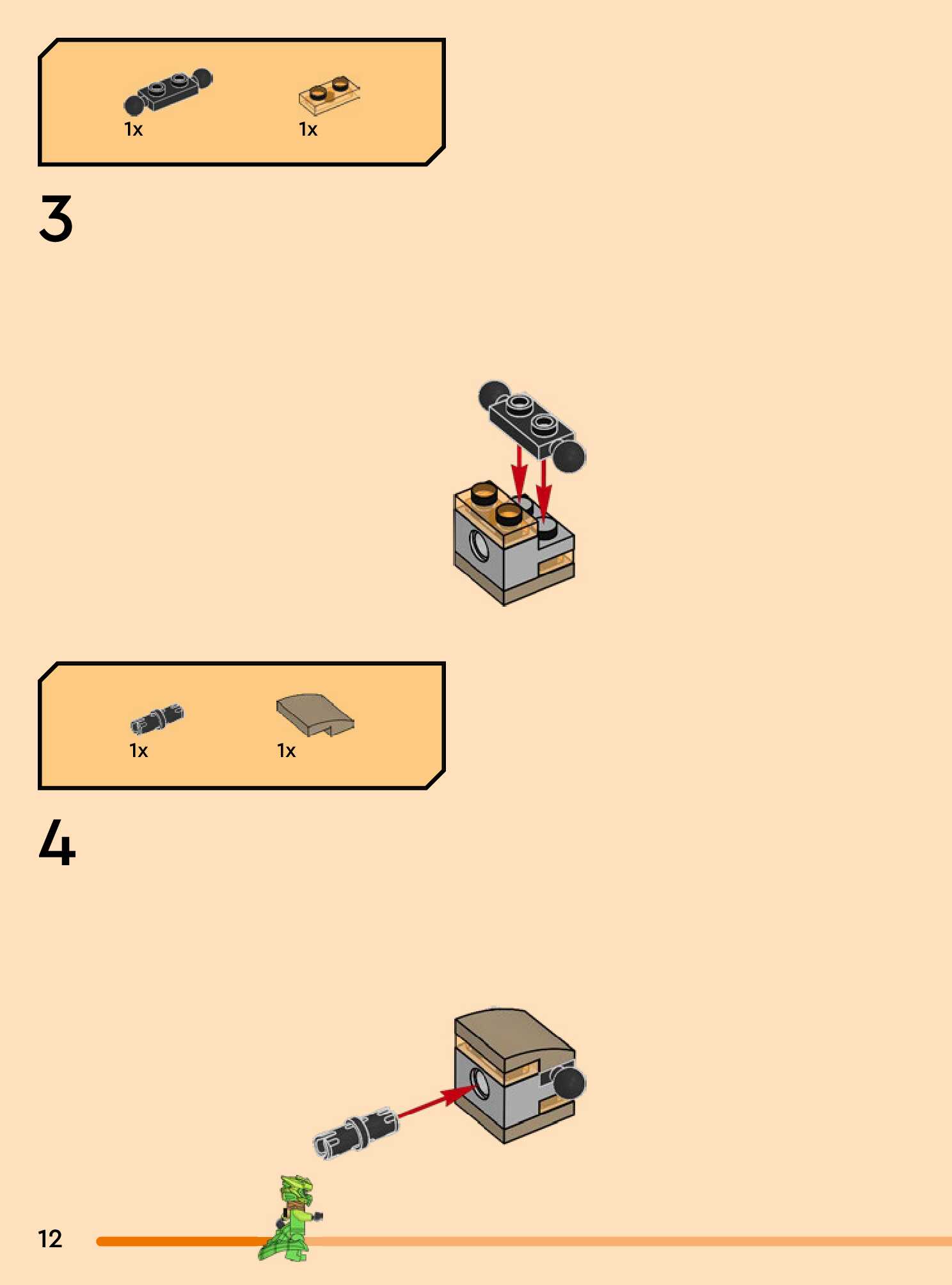 1x 1x

3

1x 1x

4

12