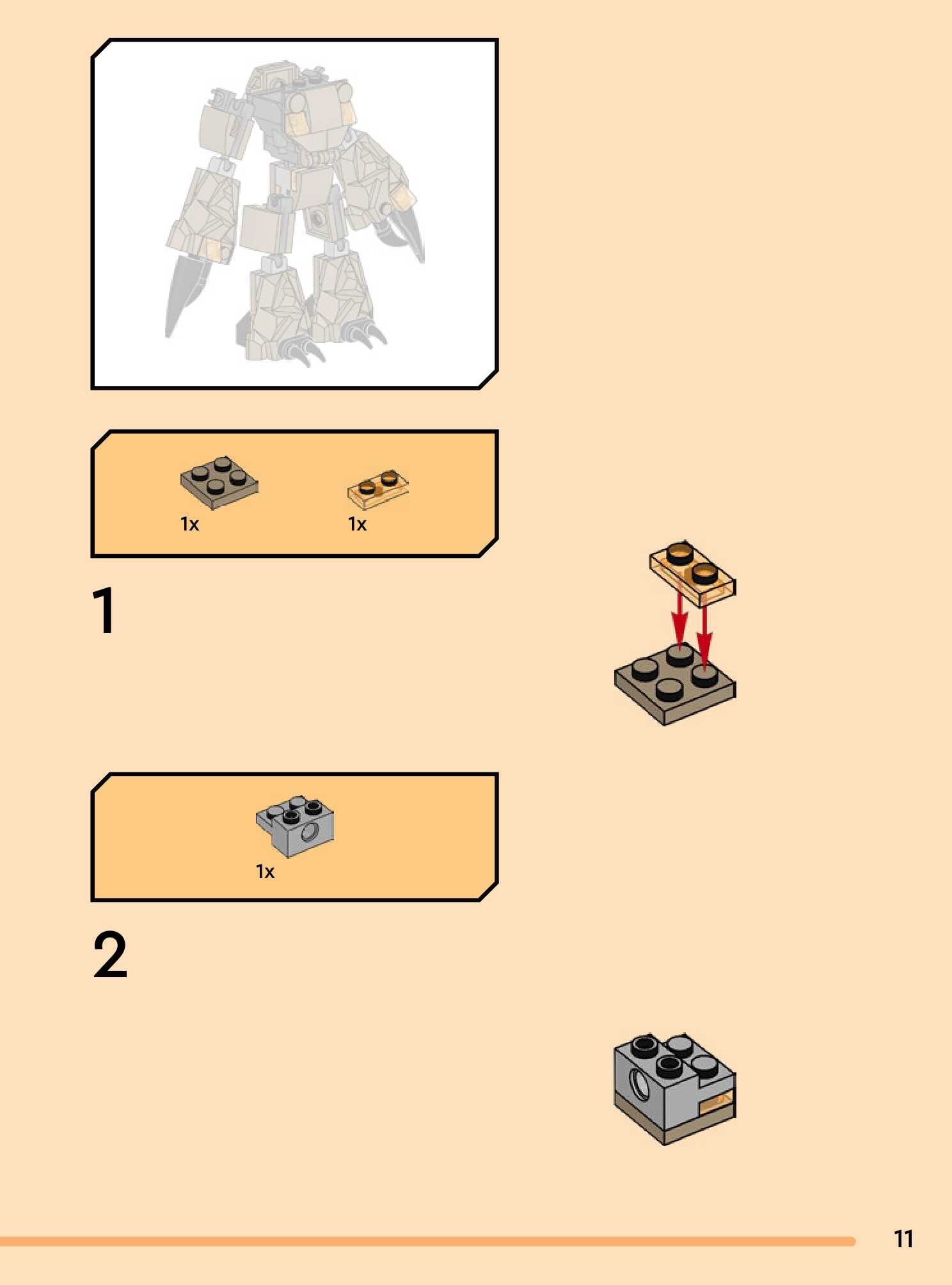 1x

1x

1

1x

2

11