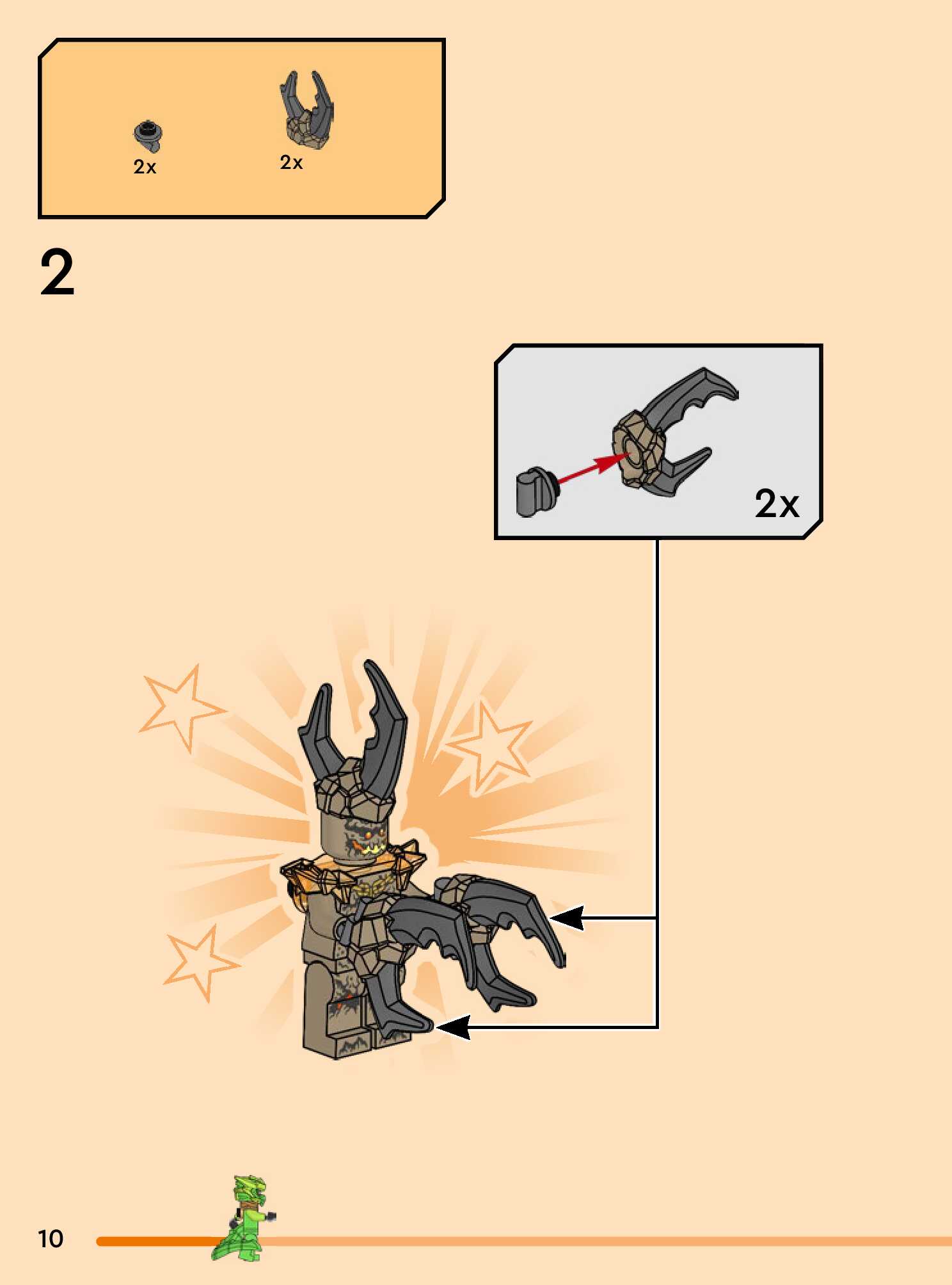 2x
2x

2

2x

10