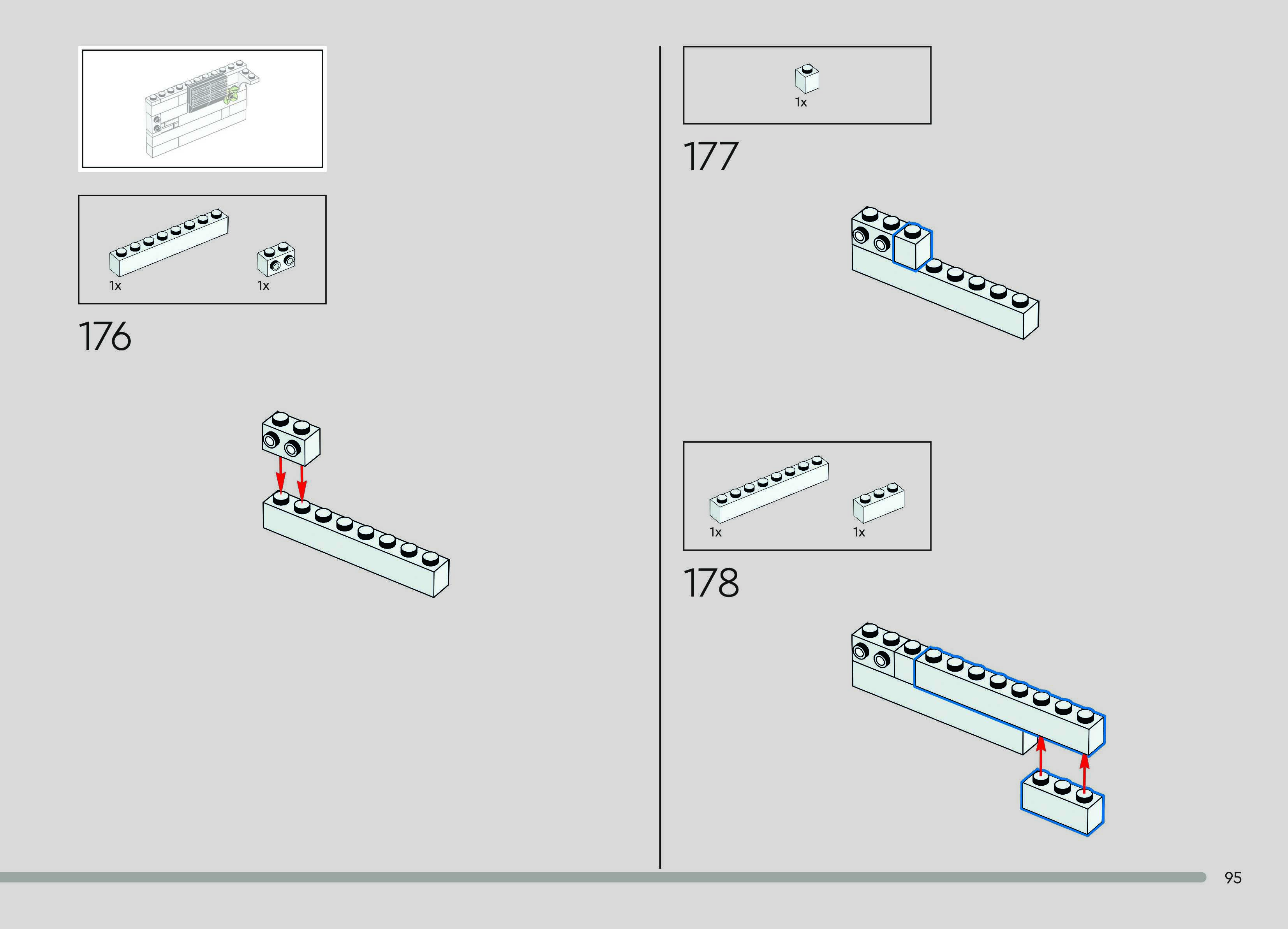 1x 1x

176

1x

177

1x 1x

178

95