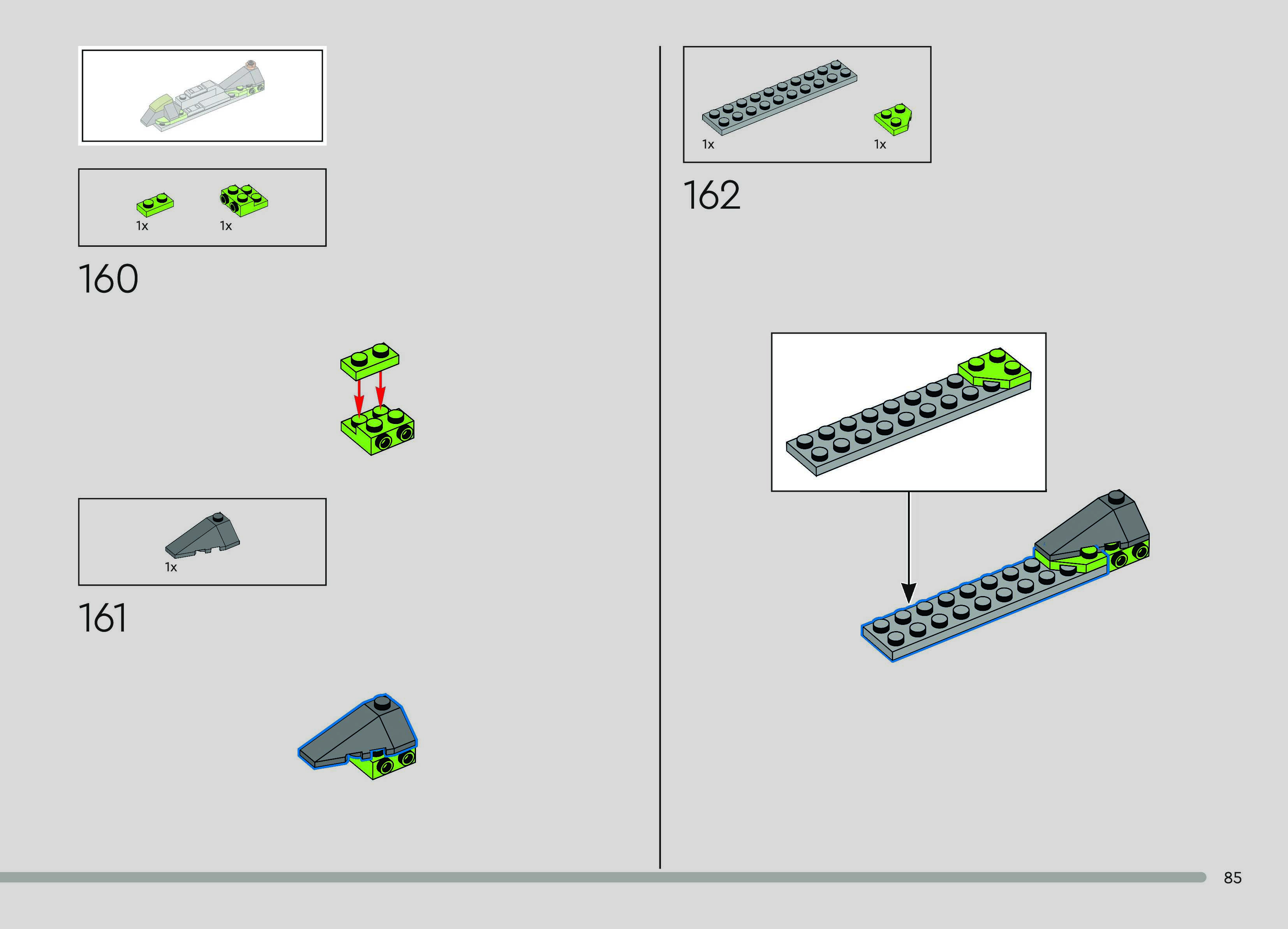 1x
1x

160

1x

161

1x
1x

162

85