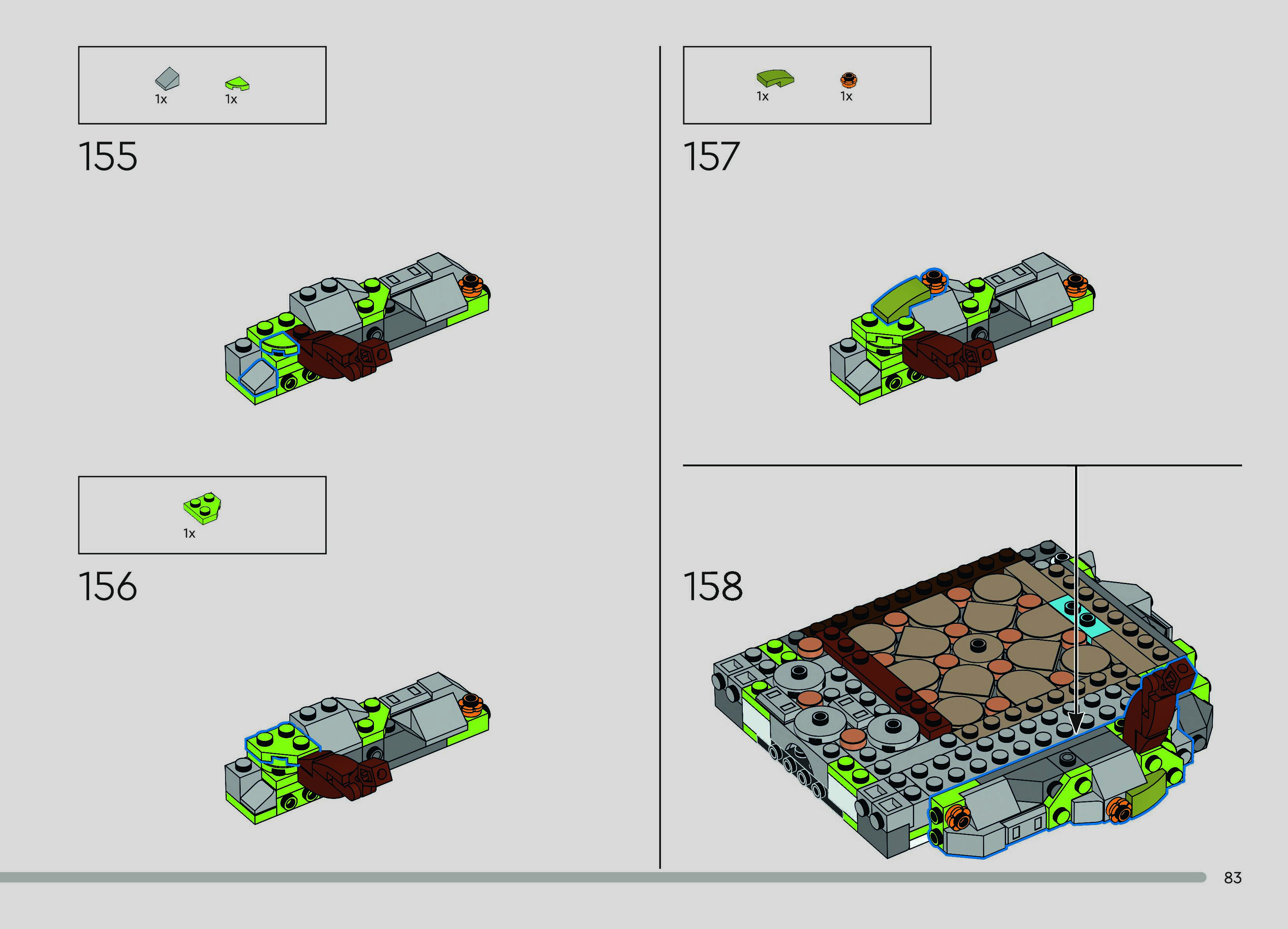 1x 1x

155

1x

156

1x 1x

157

158

83