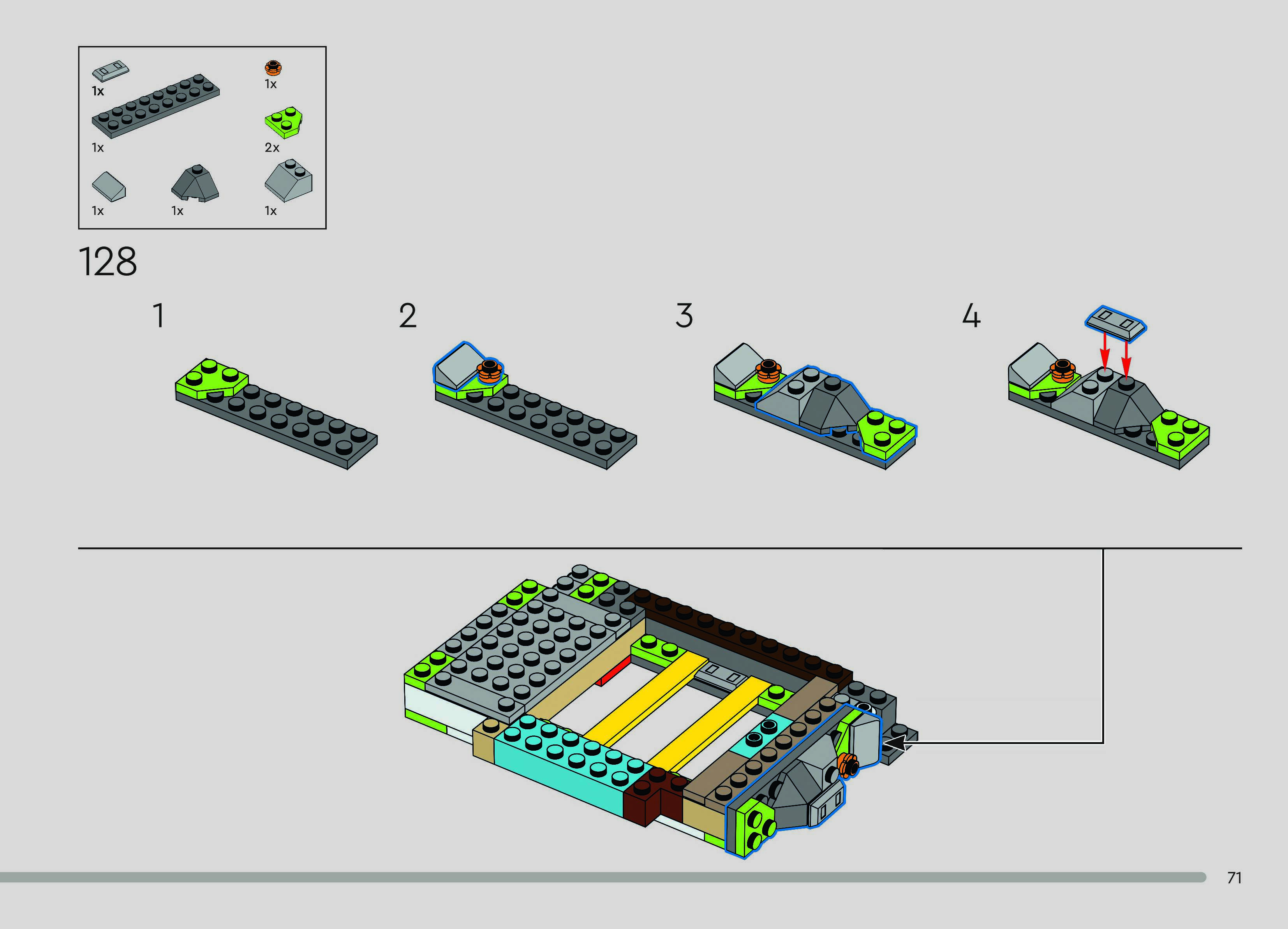 1x
1x
1x
2x
1x
1x
1x

128

1

2

3

4

71