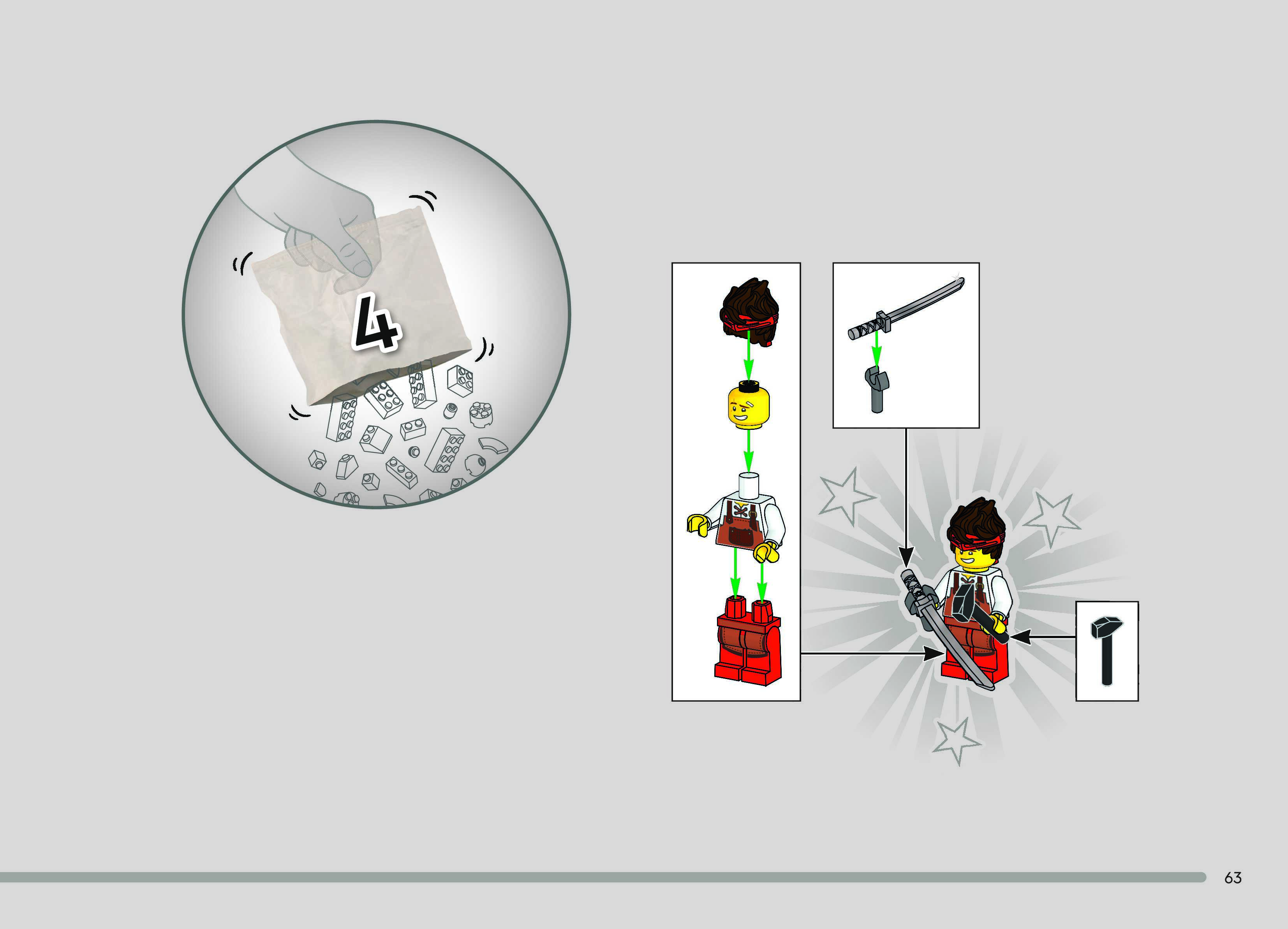 4

63