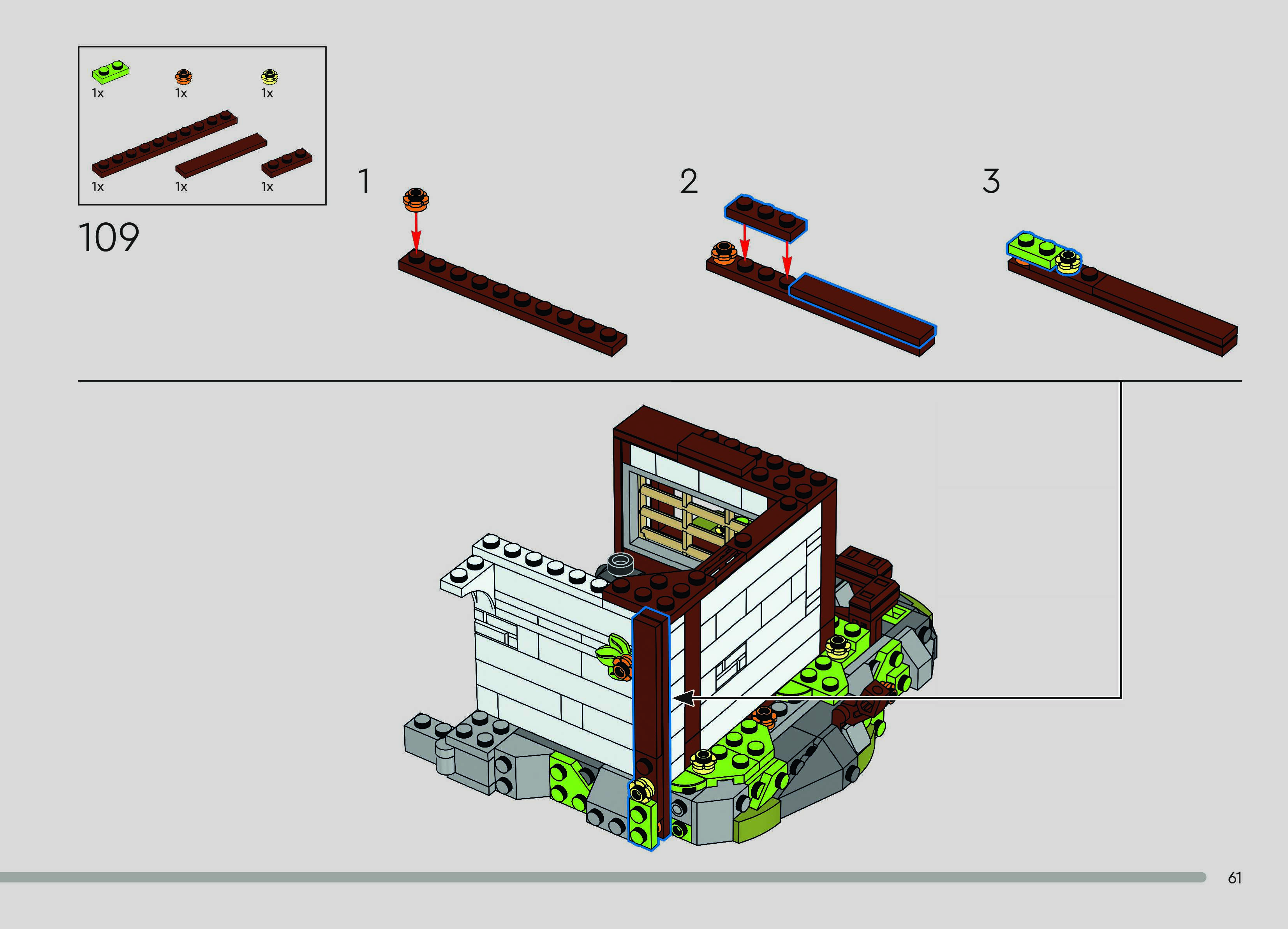 1x
1x
1x
1x
1x
1x

109

1

2

3

61