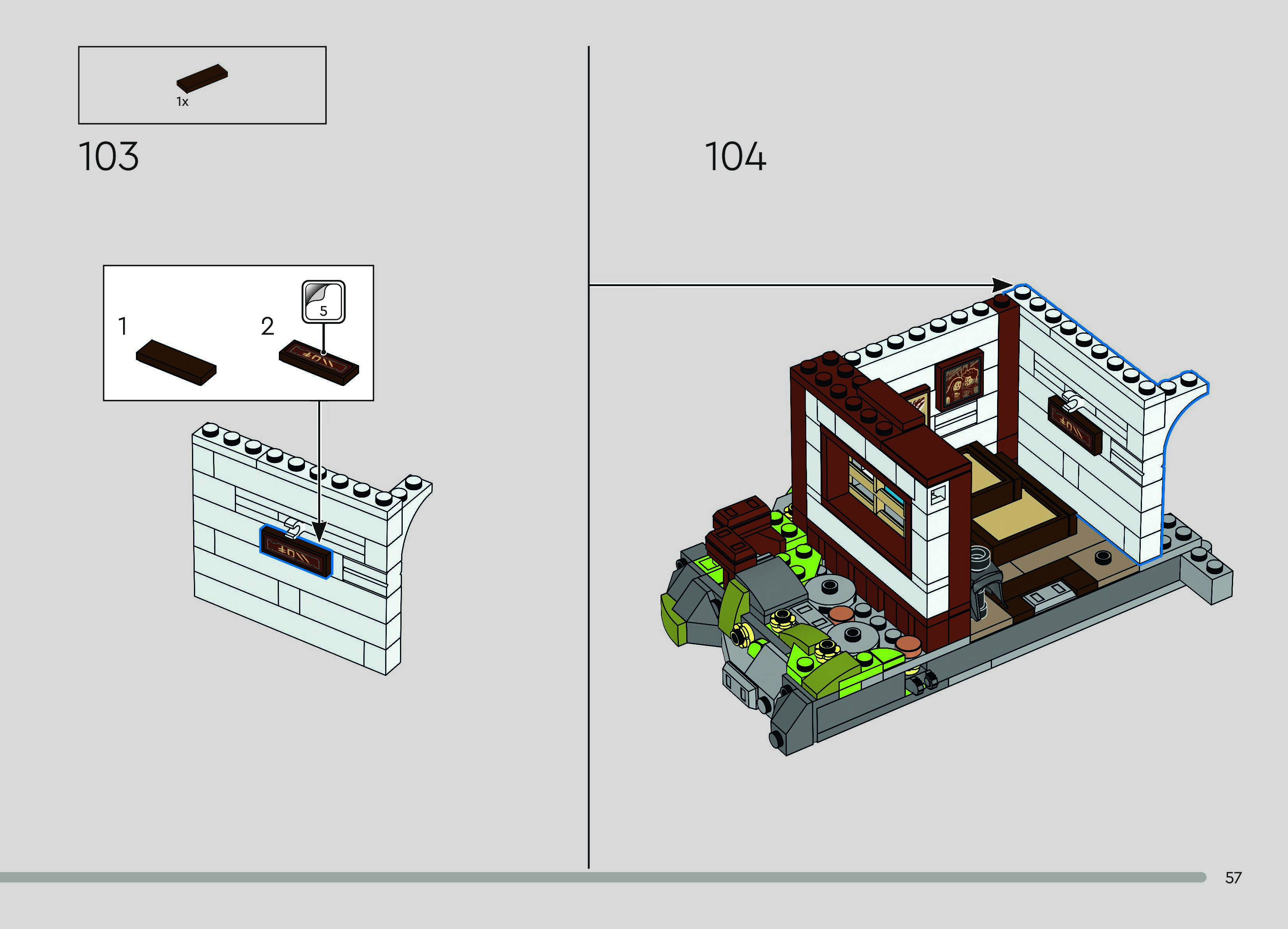 1x

103

1

2

5

104

57