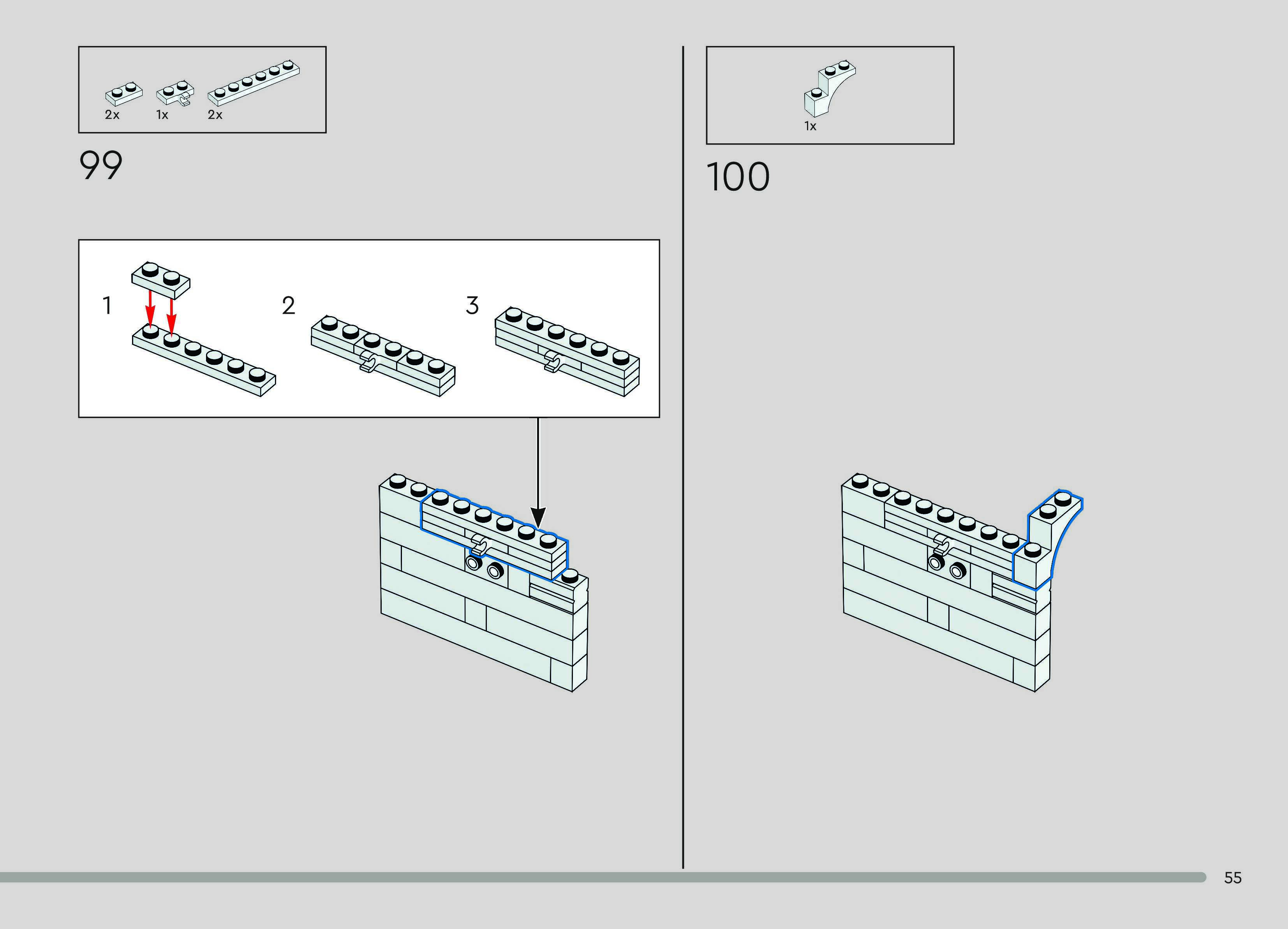 2x 1x 2x

99

1

2

3

1x

100

55