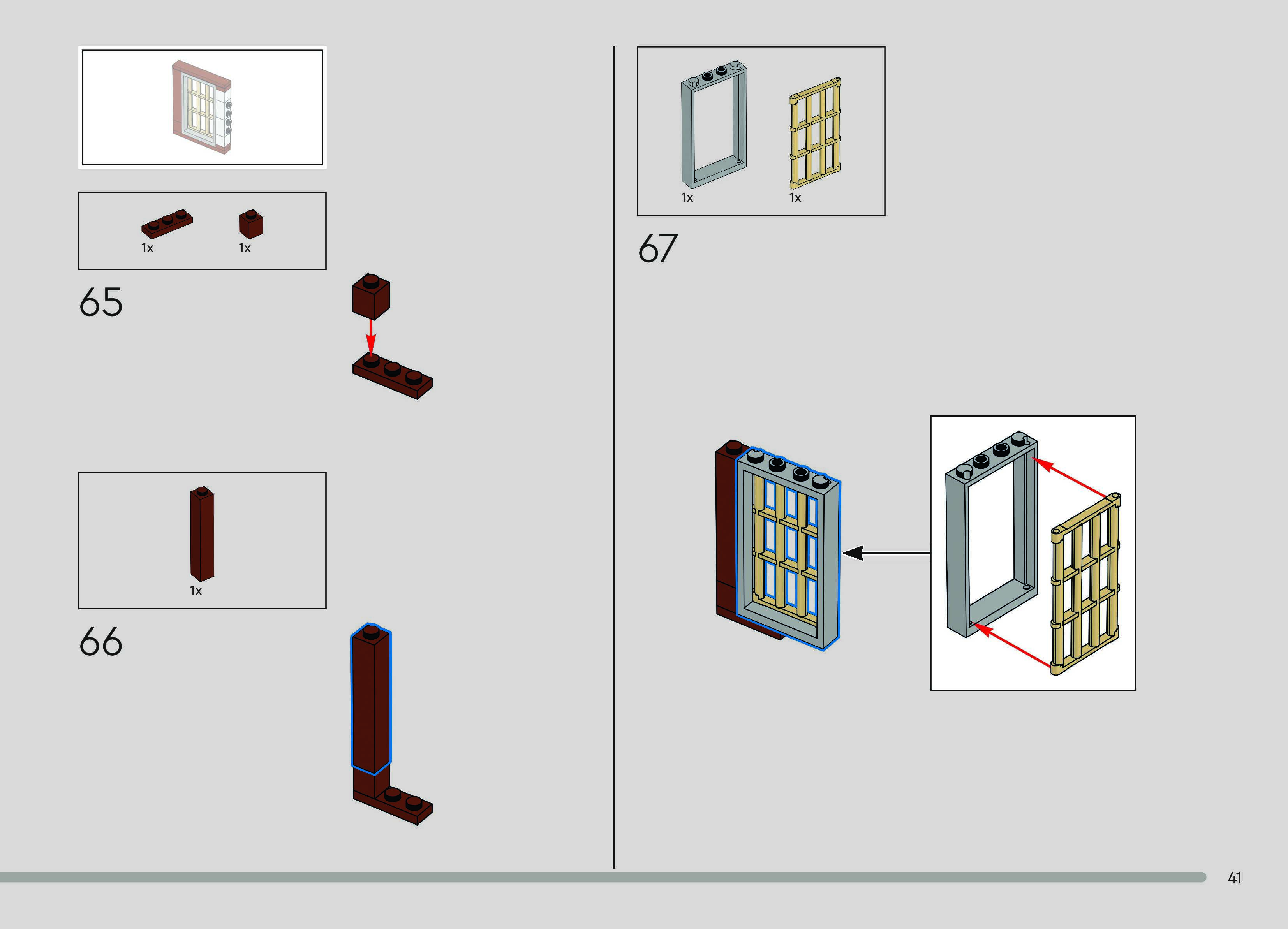 1x 1x

65

1x

66

1x 1x

67

41