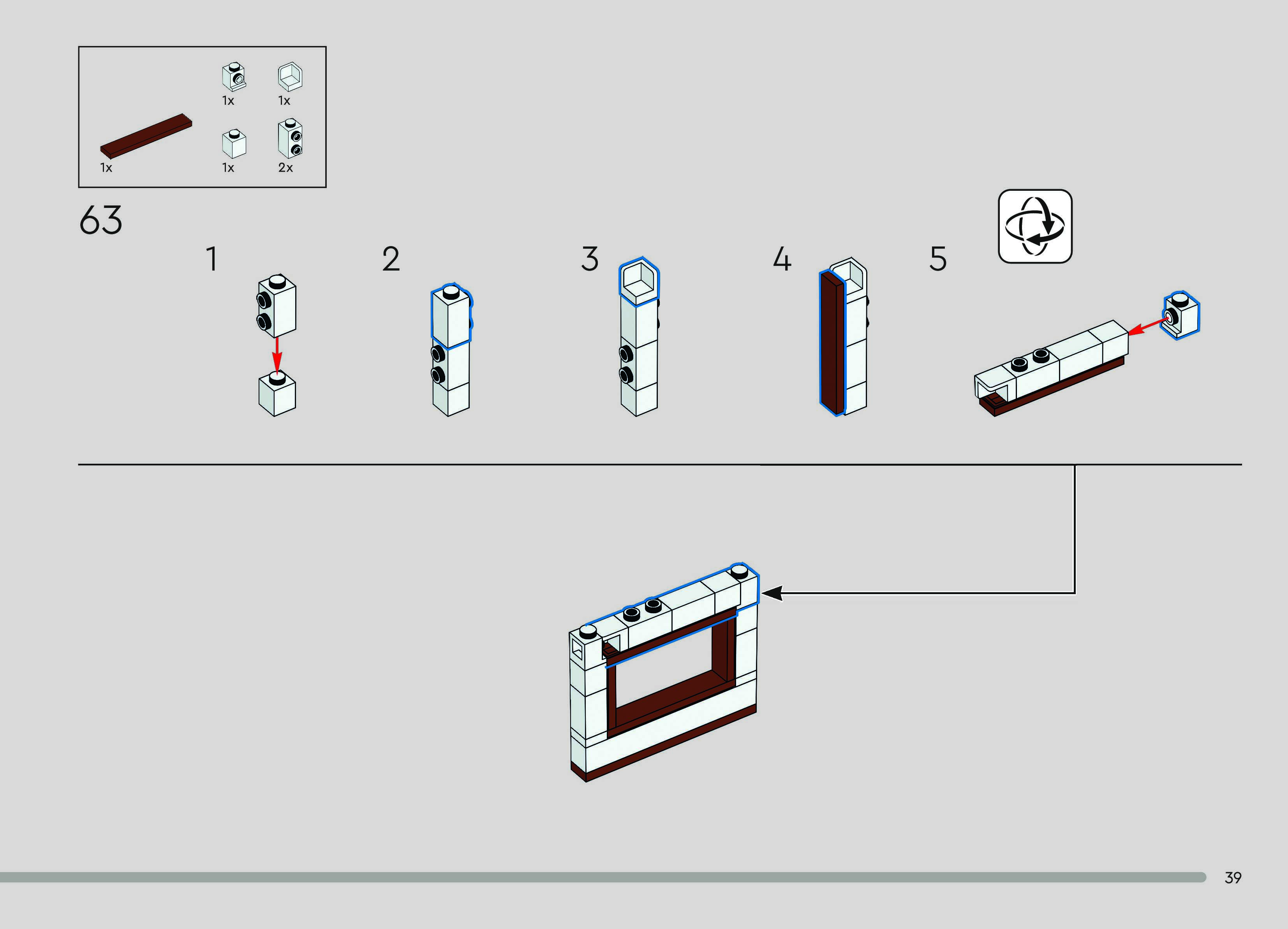 1x
1x
1x
1x
2x

63

1

2

3

4

5

39